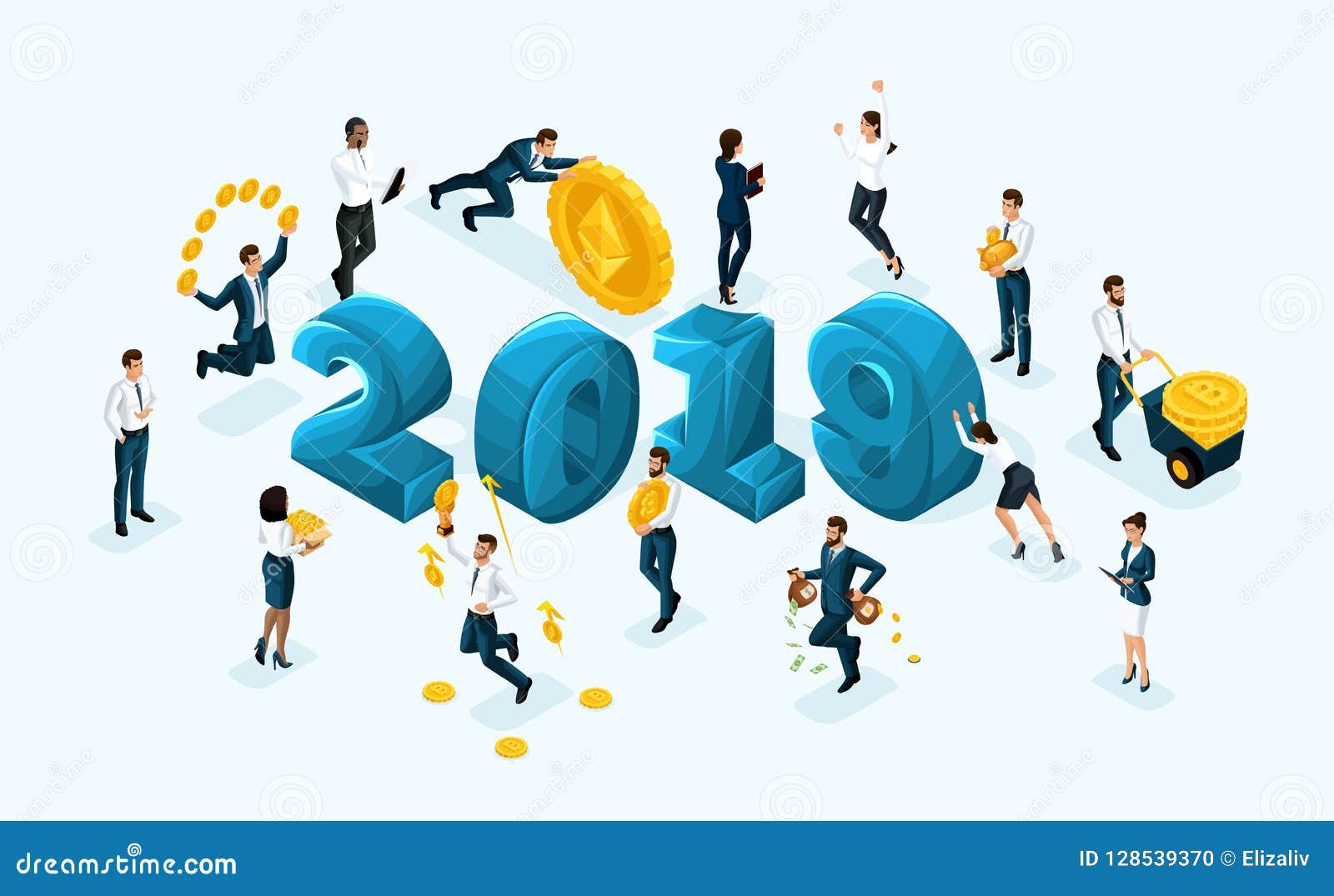 2019

dreamstime.com

ID 128539370 © Elizaliv