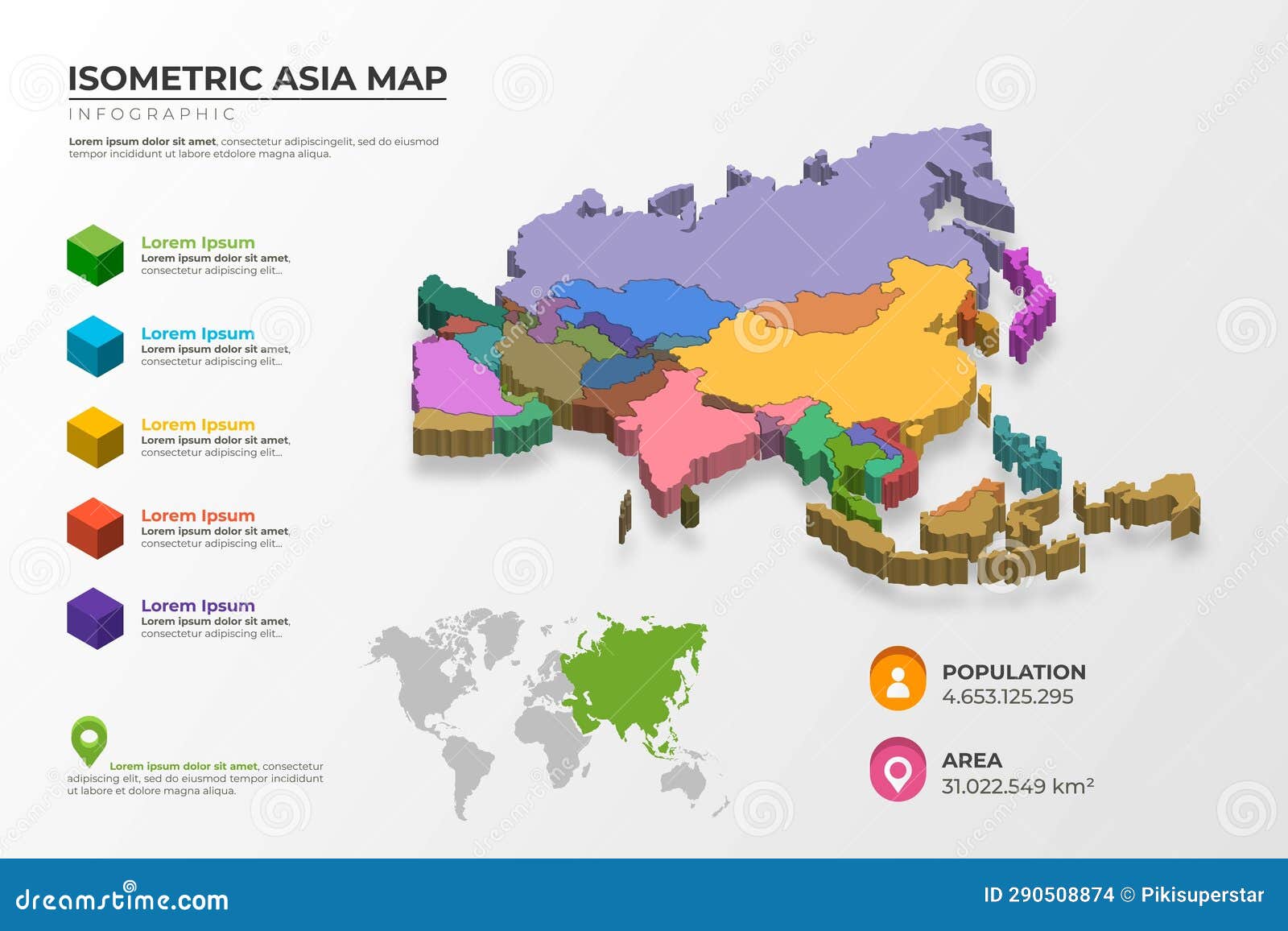 ISOMETRIC ASIA MAP
INFOGRAPHIC
Lorem ipsum dolor sit amet, consectetur adipiscingelit, sed do eiusmod tempor incididunt ut labore etdolore magna aliqua.

Lorem Ipsum
Lorem ipsum dolor sit amet, consectetur adipiscing elit...

Lorem Ipsum
Lorem ipsum dolor sit amet, consectetur adipiscing elit...

Lorem Ipsum
Lorem ipsum dolor sit amet, consectetur adipiscing elit...

Lorem Ipsum
Lorem ipsum dolor sit amet, consectetur adipiscing elit...

Lorem Ipsum
Lorem ipsum dolor sit amet, consectetur adipiscing elit...

Lorem ipsum dolor sit amet, consectetur adipiscing elit, sed do eiusmod tempor incididunt ut labore et dolore magna aliqua.

POPULATION
4.653.125.295

AREA
31.022.549 km²

dreamstime.com
ID 290508874 © Pikisuperstar