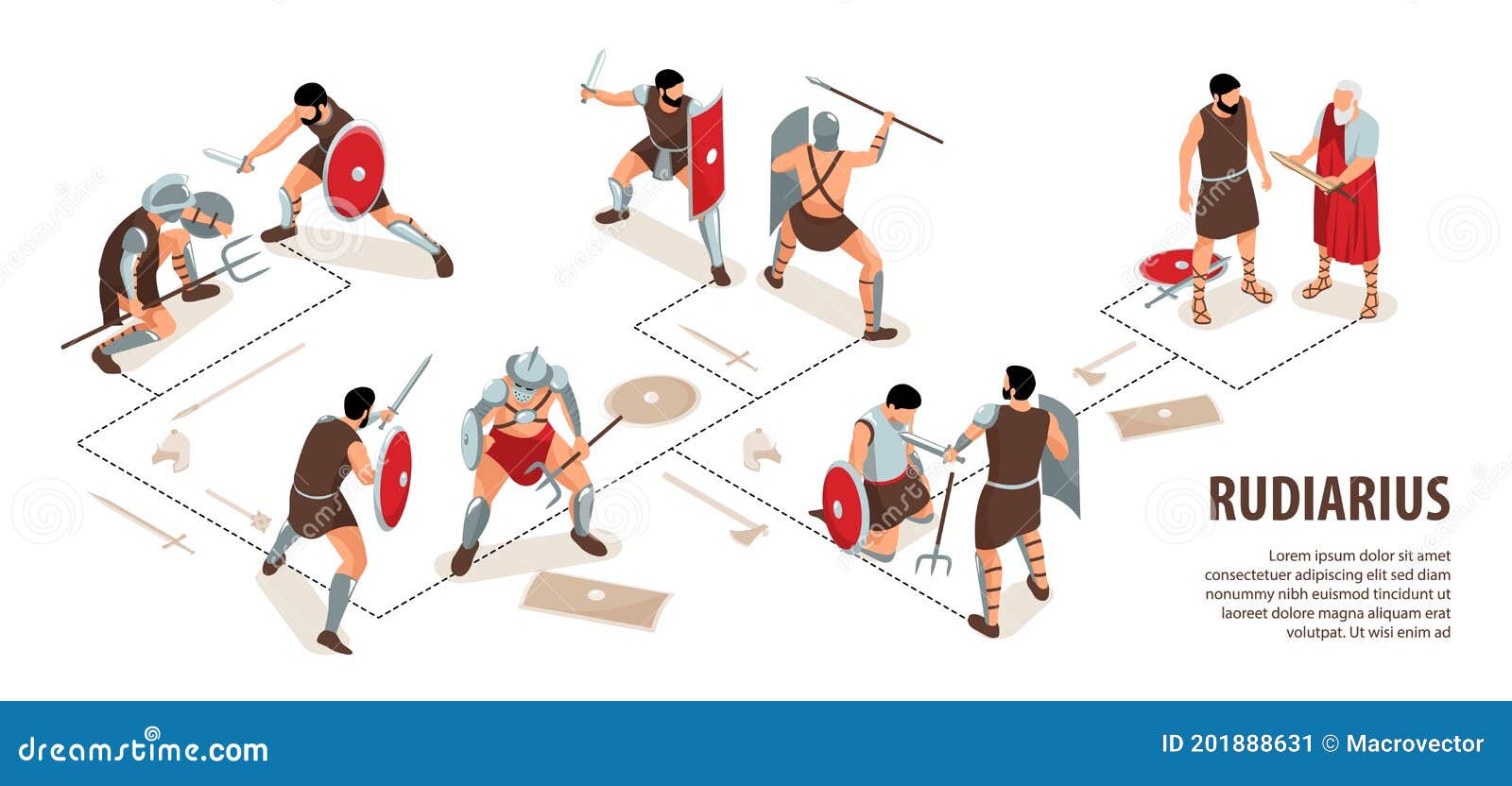 RUDIARIUS

Lorem ipsum dolor sit amet consectetuer adipiscing elit sed diam nonummy nibh euismod tincidunt ut laoreet dolore magna aliquam erat volutpat. Ut wisi enim ad

dreamstime.com

ID 201888631 © Macrovector