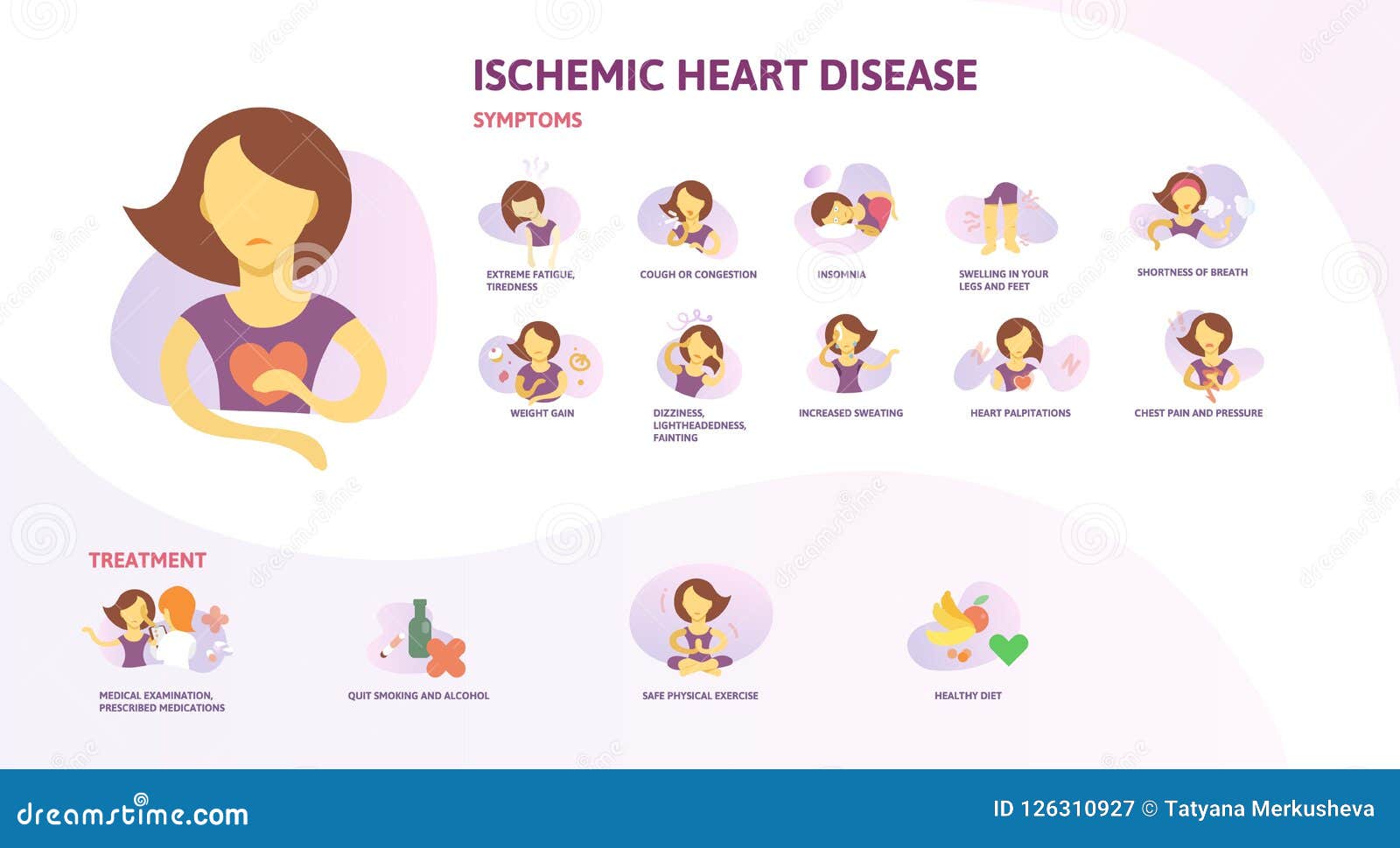 ISCHEMIC HEART DISEASE

SYMPTOMS

EXTREME FATIGUE, TIREDNESS

COUGH OR CONGESTION

INSOMNIA

SWELLING IN YOUR LEGS AND FEET

SHORTNESS OF BREATH

WEIGHT GAIN

DIZZINESS, LIGHTHEADEDNESS, FAINTING

INCREASED SWEATING

HEART PALPITATIONS

CHEST PAIN AND PRESSURE

TREATMENT

MEDICAL EXAMINATION, PRESCRIBED MEDICATIONS

QUIT SMOKING AND ALCOHOL

SAFE PHYSICAL EXERCISE

HEALTHY DIET

dreamstime.com

ID 126310927 © Tatyana Merkusheva