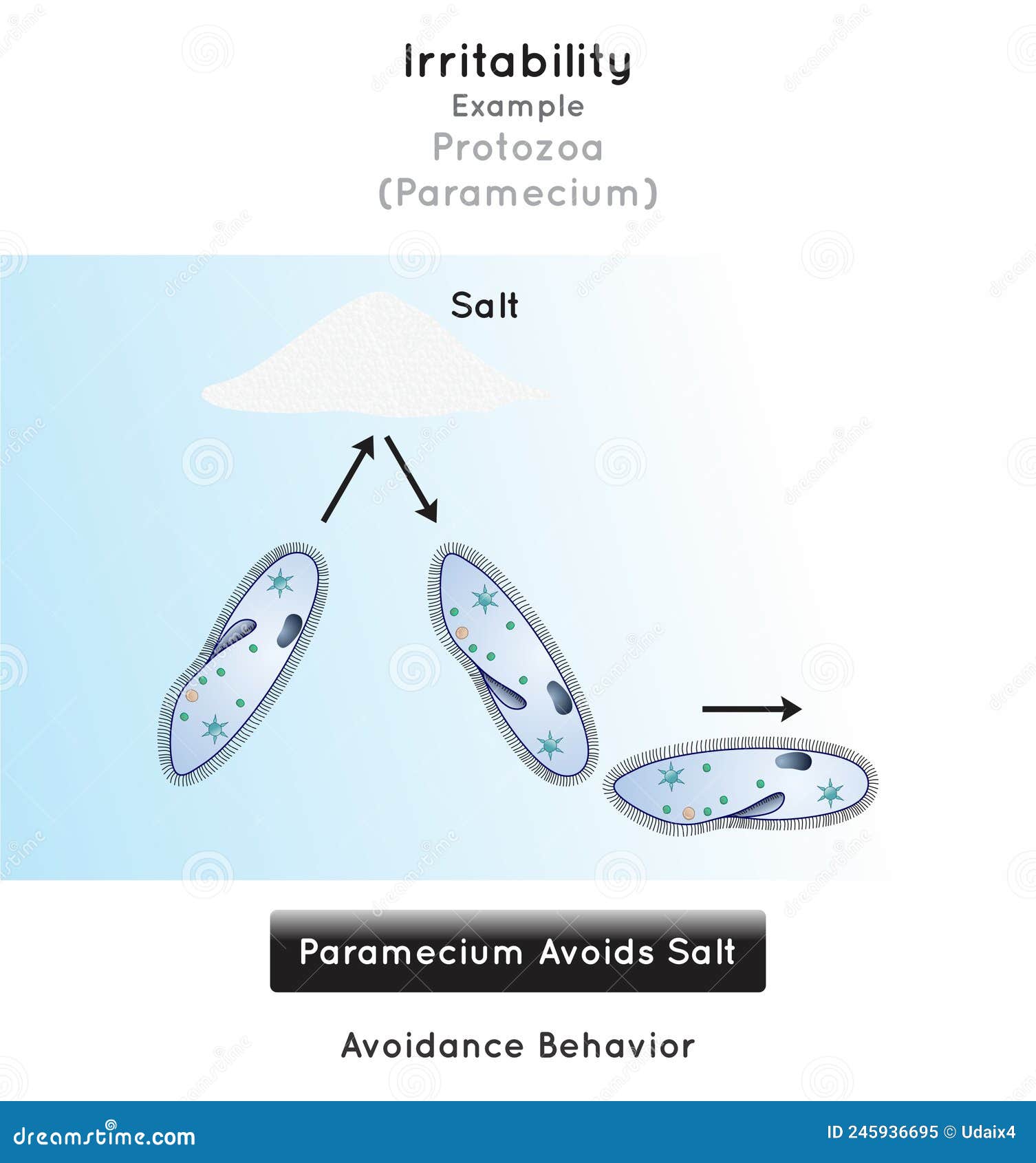 Irritability
Example
Protozoa
(Paramecium)

Salt

Paramecium Avoids Salt

Avoidance Behavior

dreamstime.com

ID 245936695 © Udaix4