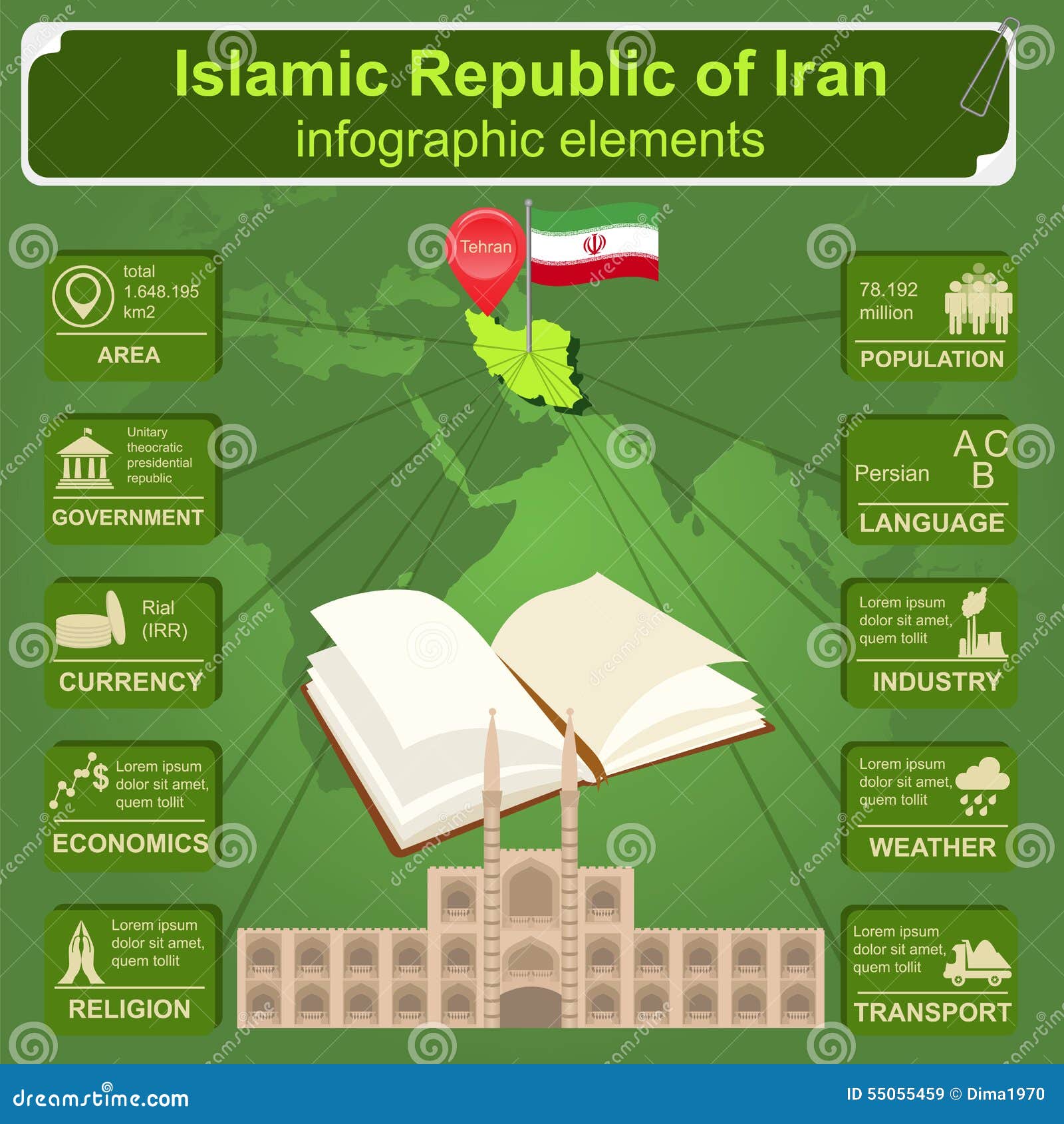 Islamic Republic of Iran
infographic elements

Tehran

total 1.648.195 km2
AREA

Unitary theocratic presidential republic
GOVERNMENT

Rial (IRR)
CURRENCY

Lorem ipsum dolor sit amet, quem tollit
ECONOMICS

Lorem ipsum dolor sit amet, quem tollit
RELIGION

78.192 million
POPULATION

Persian
A C B
LANGUAGE

Lorem ipsum dolor sit amet, quem tollit
INDUSTRY

Lorem ipsum dolor sit amet, quem tollit
WEATHER

Lorem ipsum dolor sit amet, quem tollit
TRANSPORT

dreamstime.com
ID 55055459 © Dima1970