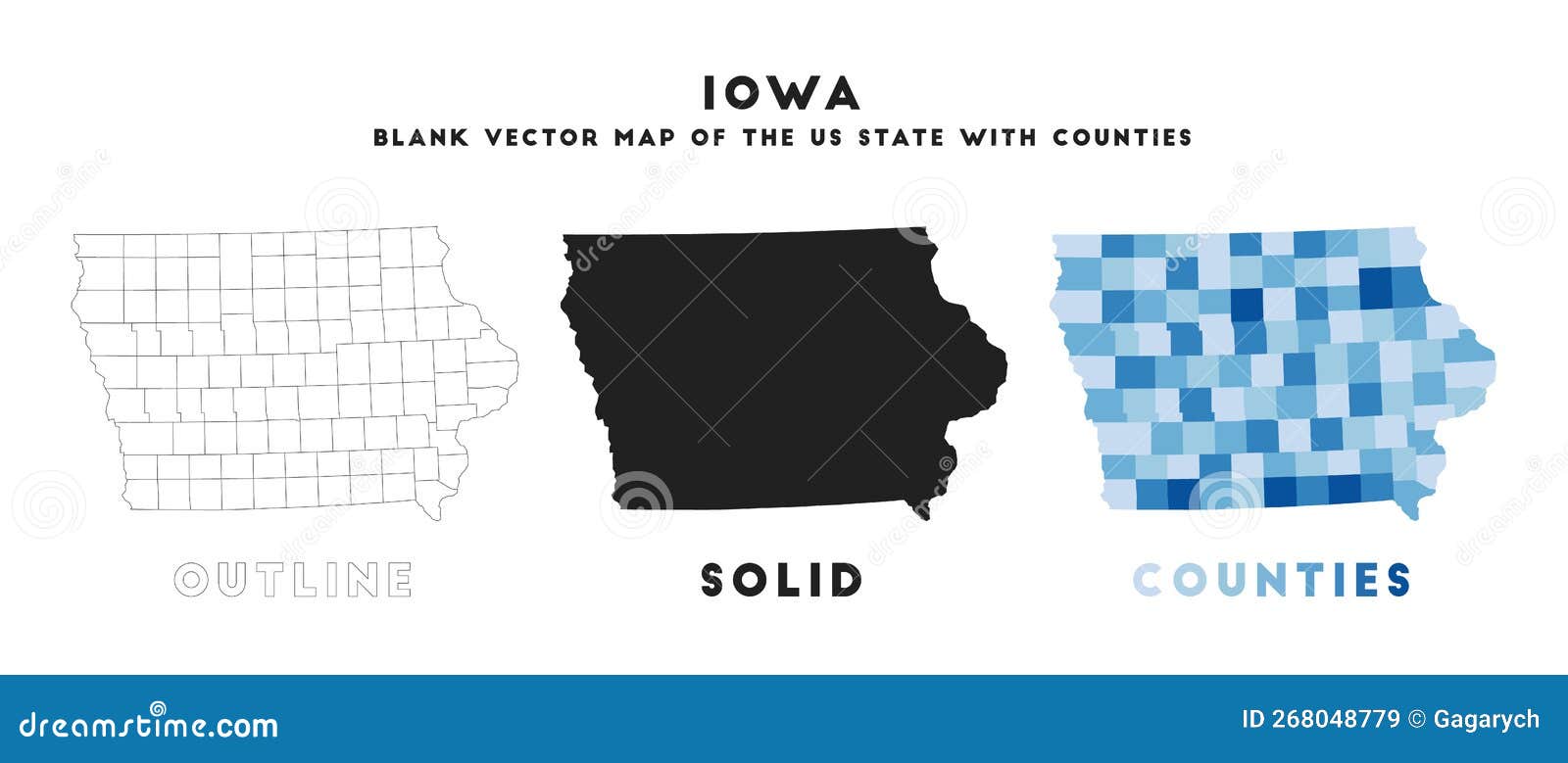 IOWA
BLANK VECTOR MAP OF THE US STATE WITH COUNTIES

OUTLINE

SOLID

COUNTIES

dreamstime.com

ID 268048779 © Gagarych