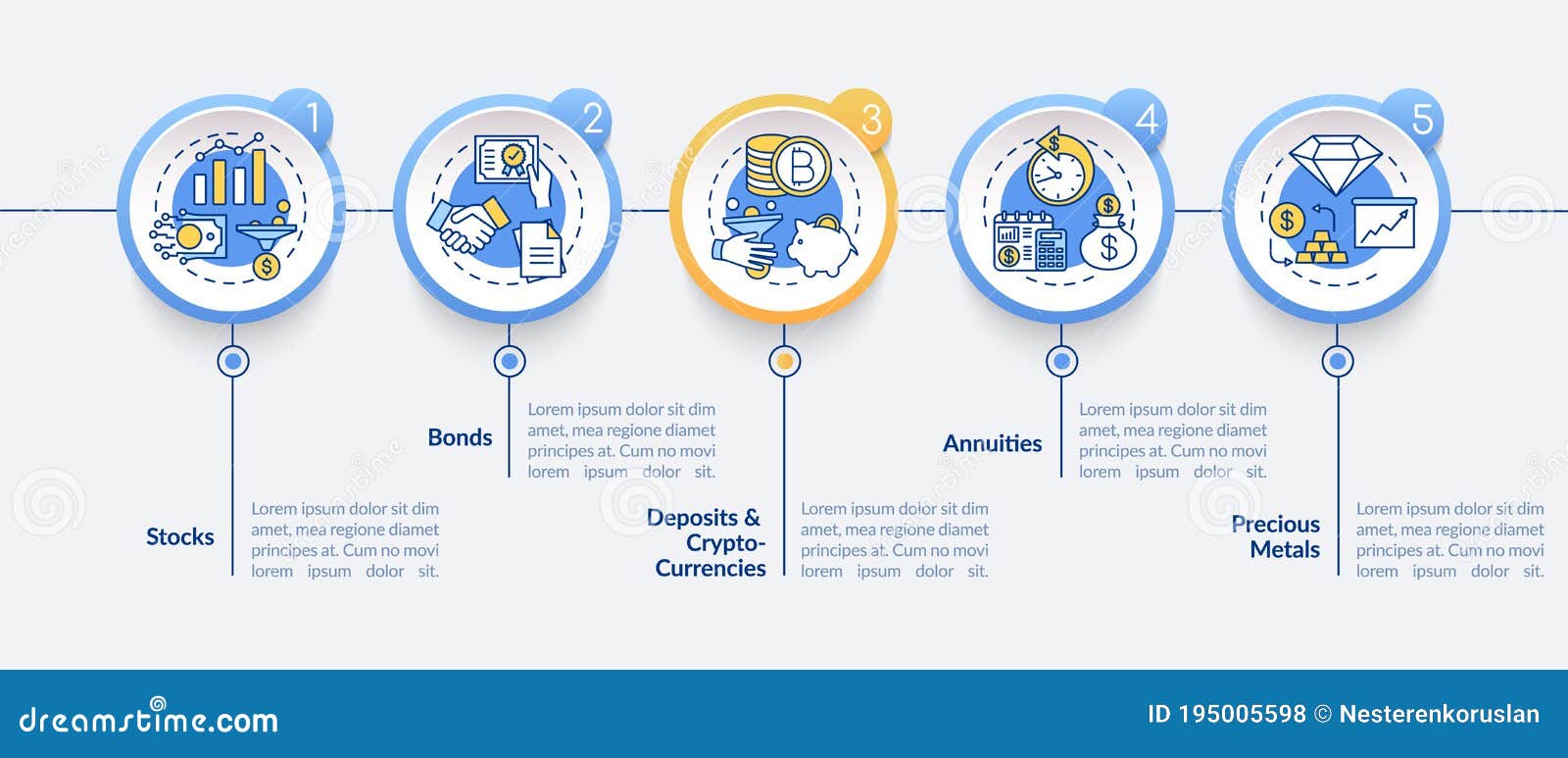 1

2

3

4

5

Stocks

Lorem ipsum dolor sit dim amet, mea regione diamet principes at. Cum no movi lorem ipsum dolor sit.

Bonds

Lorem ipsum dolor sit dim amet, mea regione diamet principes at. Cum no movi lorem ipsum dolor sit.

Deposits & Crypto-Currencies

Lorem ipsum dolor sit dim amet, mea regione diamet principes at. Cum no movi lorem ipsum dolor sit.

Annuities

Lorem ipsum dolor sit dim amet, mea regione diamet principes at. Cum no movi lorem ipsum dolor sit.

Precious Metals

Lorem ipsum dolor sit dim amet, mea regione diamet principes at. Cum no movi lorem ipsum dolor sit.

dreamstime.com

ID 195005598 © Nesterenkoruslan