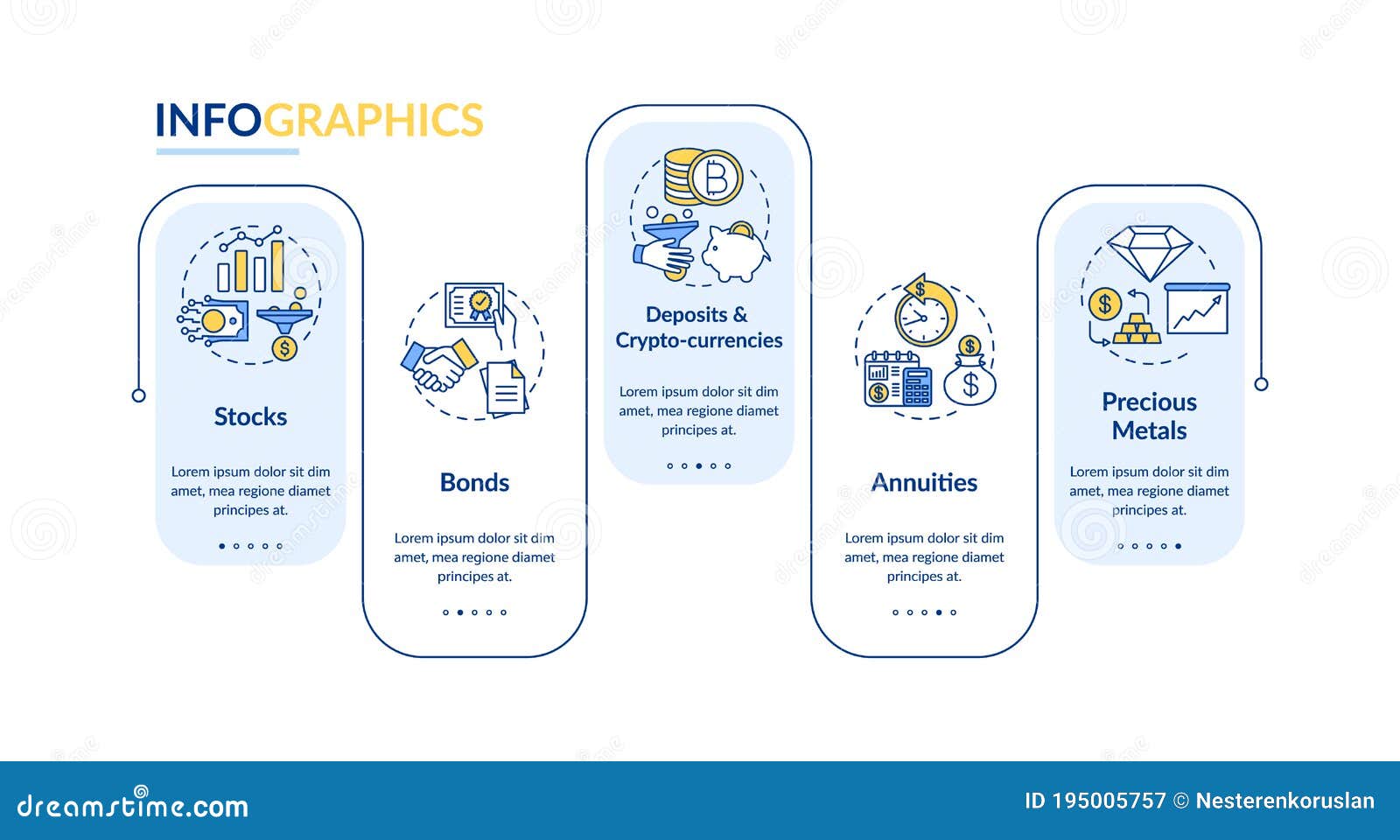 INFOGRAPHICS

Stocks

Lorem ipsum dolor sit dim amet, mea regione diamet principes at.

Bonds

Lorem ipsum dolor sit dim amet, mea regione diamet principes at.

Deposits & Crypto-currencies

Lorem ipsum dolor sit dim amet, mea regione diamet principes at.

Annuities

Lorem ipsum dolor sit dim amet, mea regione diamet principes at.

Precious Metals

Lorem ipsum dolor sit dim amet, mea regione diamet principes at.

dreamstime.com

ID 195005757 © Nesterenkoruslan