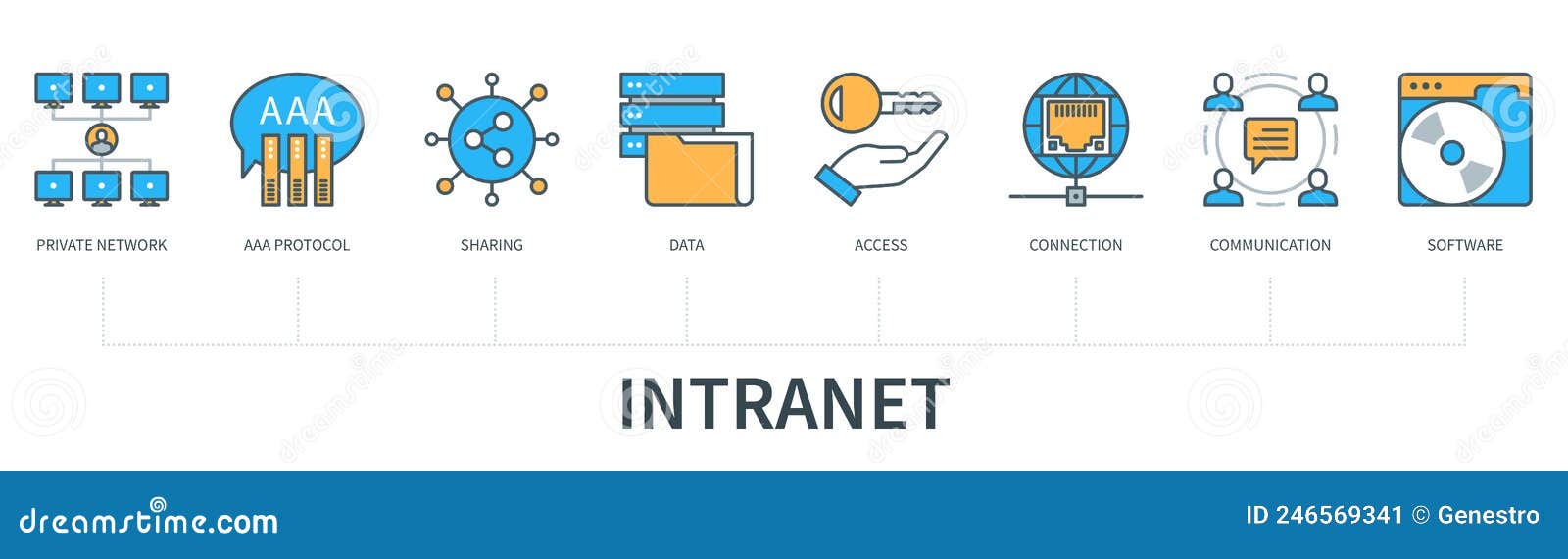 AAA

PRIVATE NETWORK AAA PROTOCOL SHARING DATA ACCESS CONNECTION COMMUNICATION SOFTWARE

INTRANET

dreamstime.com

ID 246569341 © Genestro