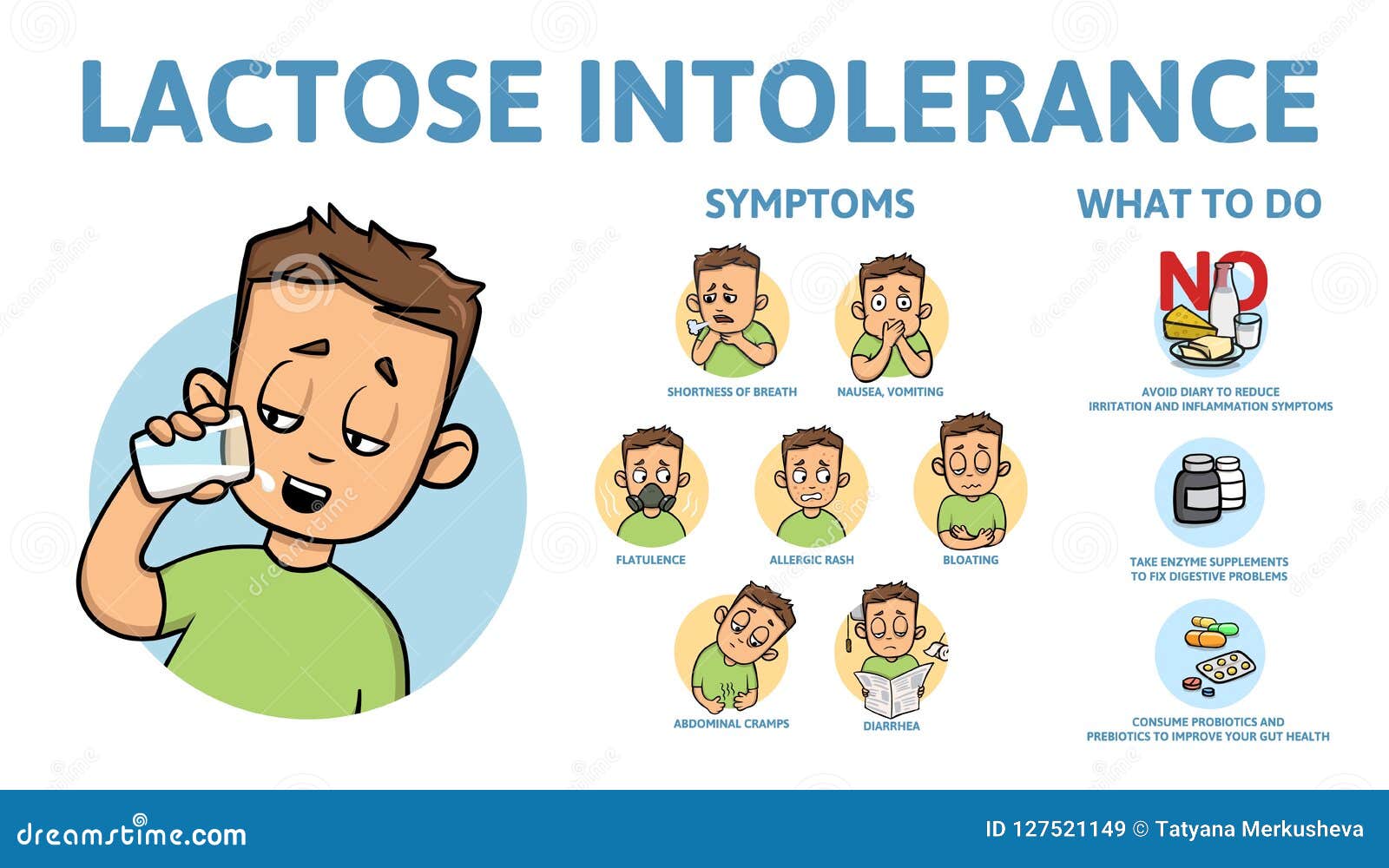 LACTOSE INTOLERANCE

SYMPTOMS

SHORTNESS OF BREATH

NAUSEA, VOMITING

FLATULENCE

ALLERGIC RASH

BLOATING

ABDOMINAL CRAMPS

DIARRHEA

WHAT TO DO

NO

AVOID DIARY TO REDUCE IRRITATION AND INFLAMMATION SYMPTOMS

TAKE ENZYME SUPPLEMENTS TO FIX DIGESTIVE PROBLEMS

CONSUME PROBIOTICS AND PREBIOTICS TO IMPROVE YOUR GUT HEALTH

dreamstime.com

ID 127521149 © Tatyana Merkusheva