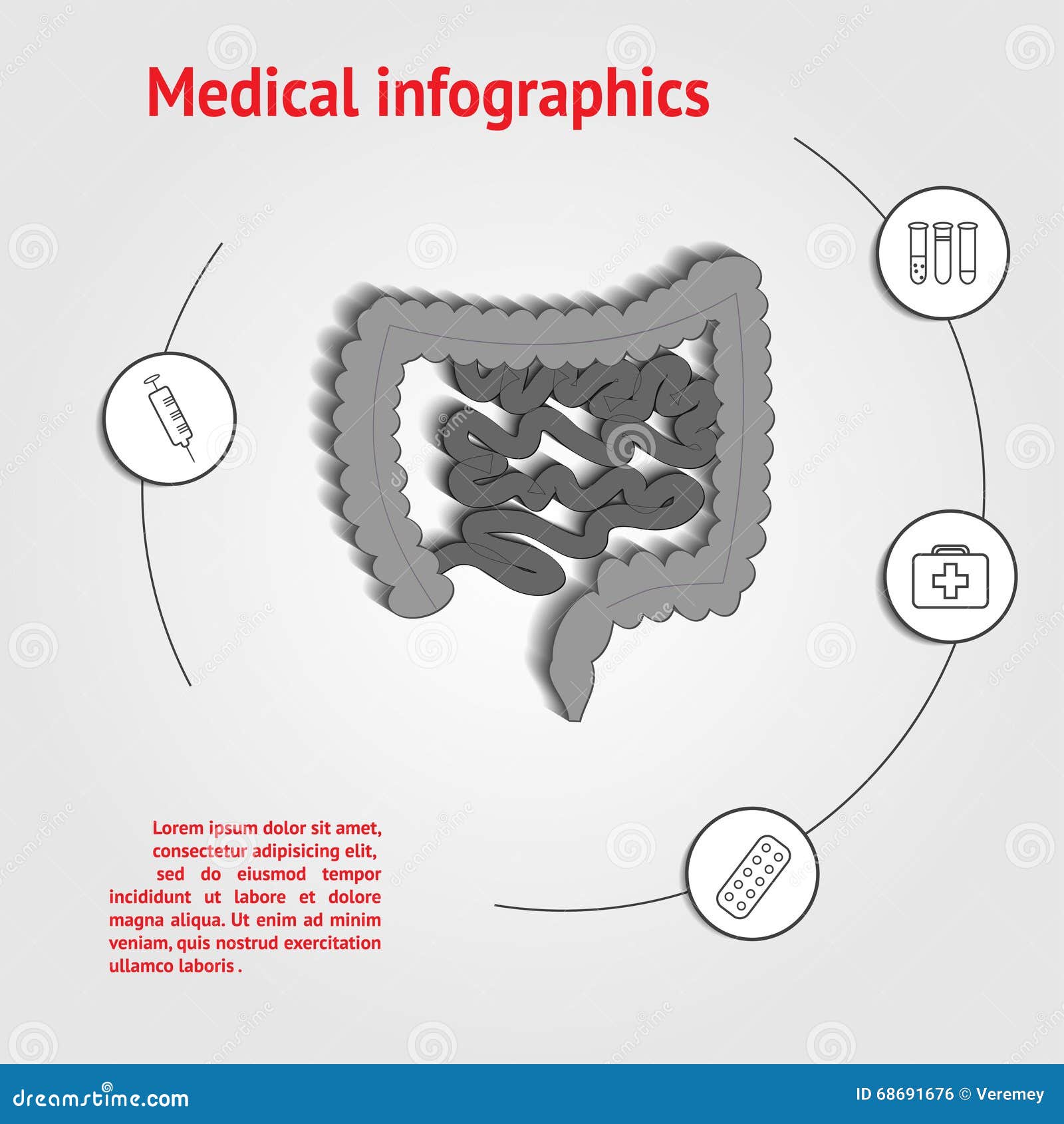 Medical infographics

Lorem ipsum dolor sit amet, consectetur adipisicing elit, sed do eiusmod tempor incididunt ut labore et dolore magna aliqua. Ut enim ad minim veniam, quis nostrud exercitation ullamco laboris .

dreamstime.com

ID 68691676 © Veremey