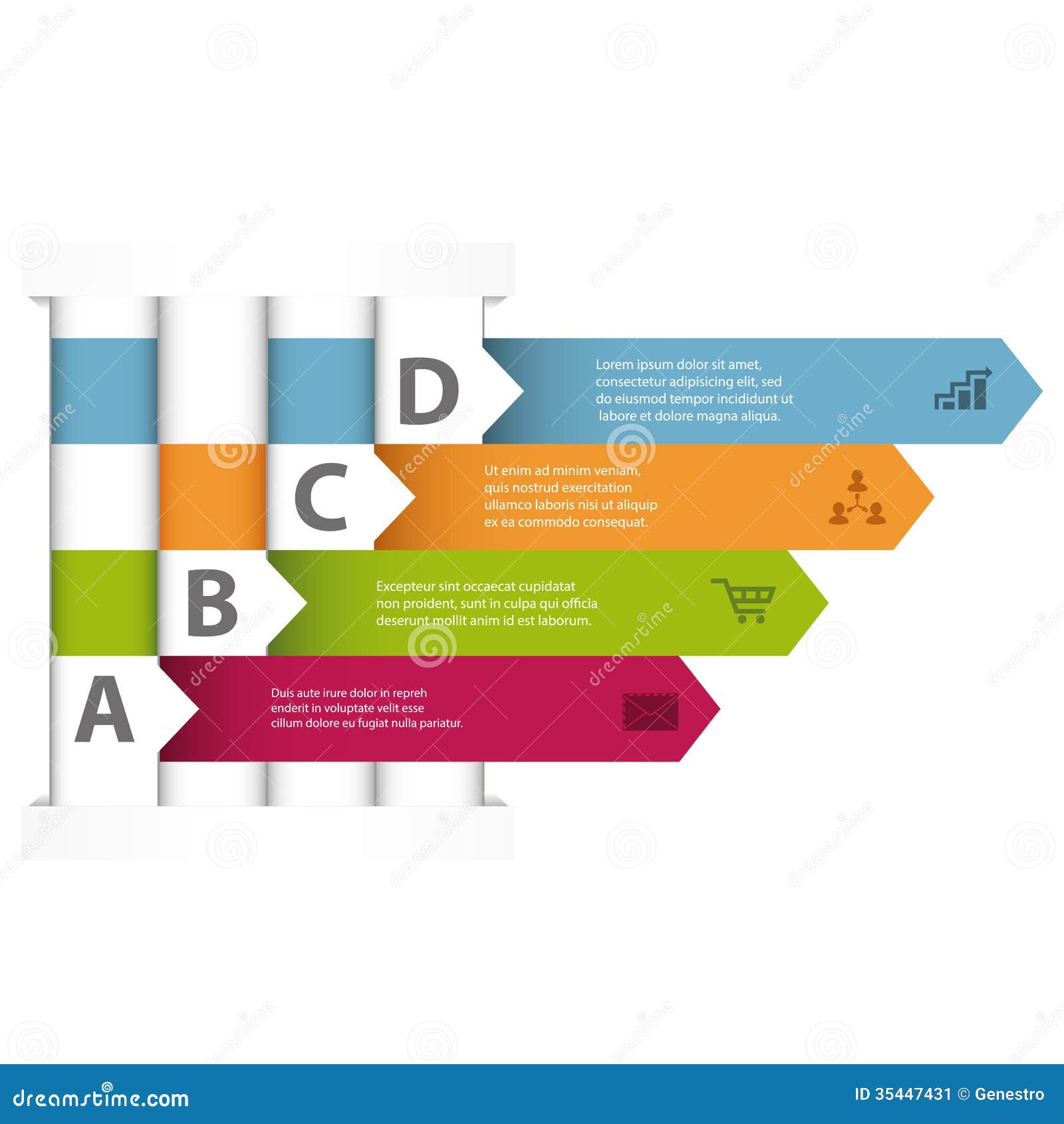 D

Lorem ipsum dolor sit amet, consectetur adipisicing elit, sed do eiusmod tempor incididunt ut labore et dolore magna aliqua.

C

Ut enim ad minim veniam, quis nostrud exercitation ullamco laboris nisi ut aliquip ex ea commodo consequat.

B

Excepteur sint occaecat cupidatat non proident, sunt in culpa qui officia deserunt mollit anim id est laborum.

A

Duis aute irure dolor in repreh enderit in voluptate velit esse cillum dolore eu fugiat nulla pariatur.

dreamstime.com

ID 35447431 © Genestro