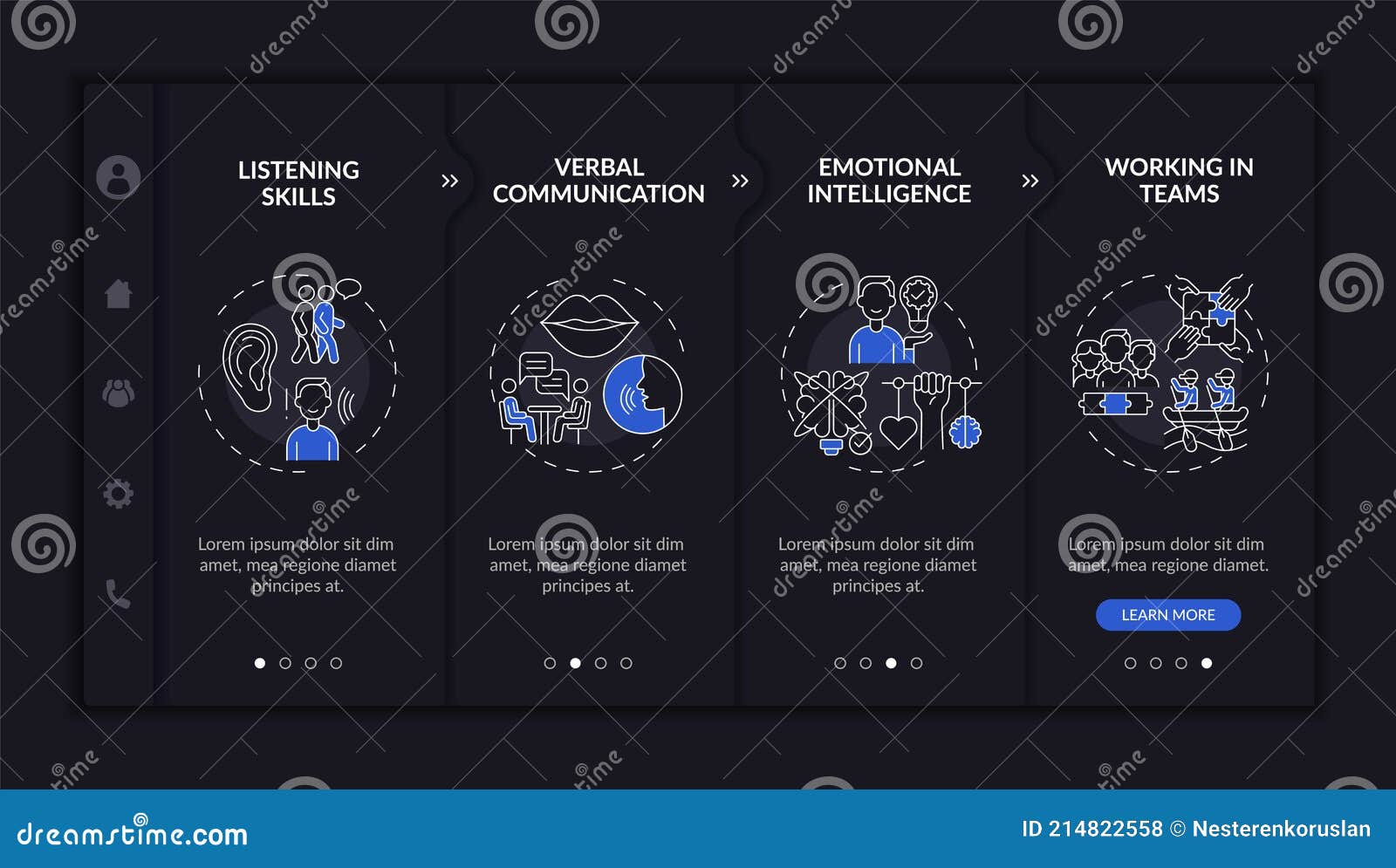 LISTENING SKILLS

Lorem ipsum dolor sit dim amet, mea regione diamet principes at.

VERBAL COMMUNICATION

Lorem ipsum dolor sit dim amet, mea regione diamet principes at.

EMOTIONAL INTELLIGENCE

Lorem ipsum dolor sit dim amet, mea regione diamet principes at.

WORKING IN TEAMS

Lorem ipsum dolor sit dim amet, mea regione diamet.

LEARN MORE

dreamstime

dreamstime.com

ID 214822558 © Nesterenkoruslan