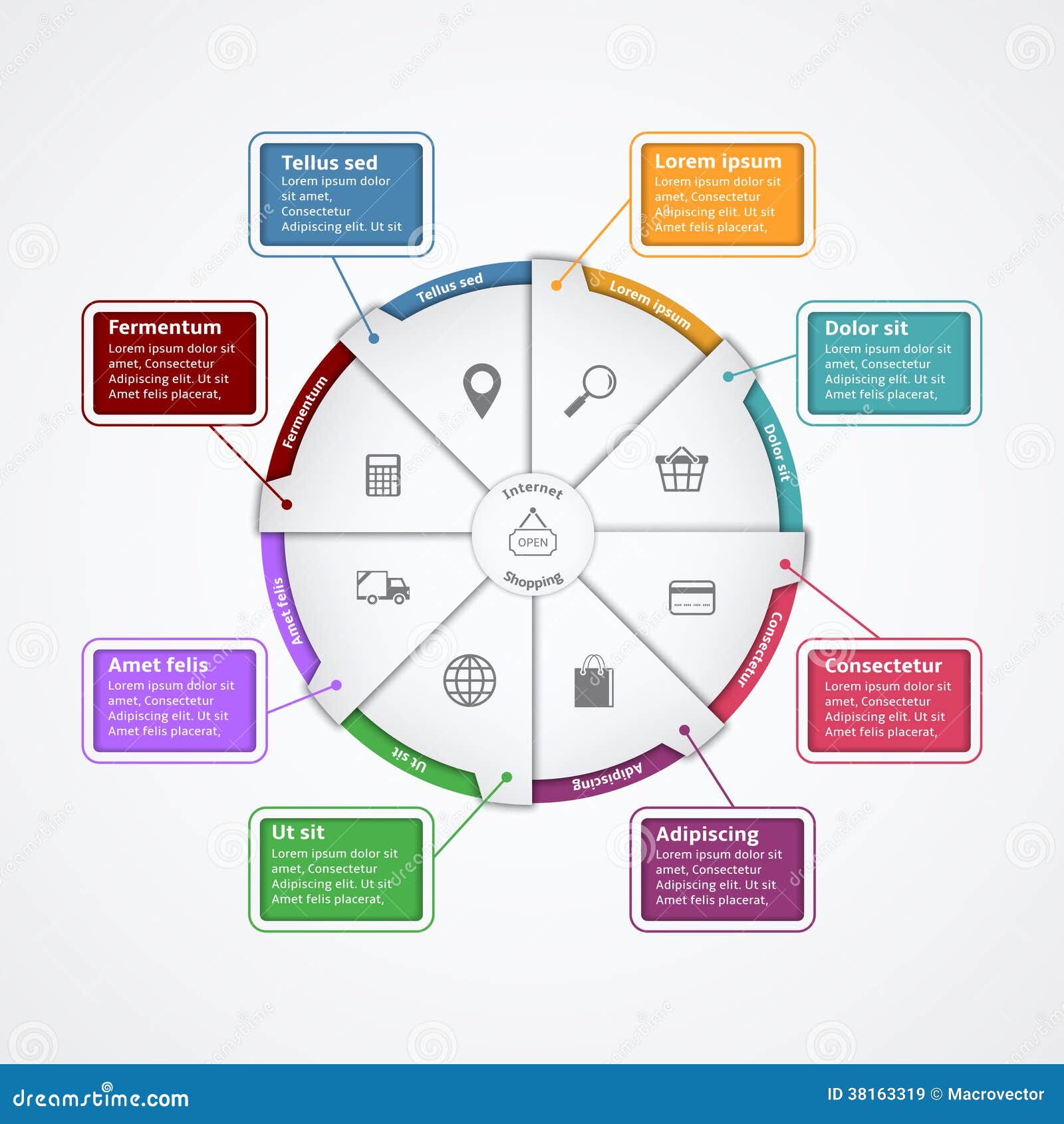 Tellus sed
Lorem ipsum dolor sit amet, Consectetur Adipiscing elit. Ut sit

Lorem ipsum
Lorem ipsum dolor sit amet, Consectetur Adipiscing elit. Ut sit Amet felis placerat,

Fermentum
Lorem ipsum dolor sit amet, Consectetur Adipiscing elit. Ut sit Amet felis placerat,

Dolor sit
Lorem ipsum dolor sit amet, Consectetur Adipiscing elit. Ut sit Amet felis placerat,

Tellus sed
Lorem ipsum
Fermentum
Dolor sit
Internet
OPEN
Shopping
Amet felis
Consectetur
Ut sit
Adipiscing

Amet felis
Lorem ipsum dolor sit amet, Consectetur Adipiscing elit. Ut sit Amet felis placerat,

Consectetur
Lorem ipsum dolor sit amet, Consectetur Adipiscing elit. Ut sit Amet felis placerat,

Ut sit
Lorem ipsum dolor sit amet, Consectetur Adipiscing elit. Ut sit Amet felis placerat,

Adipiscing
Lorem ipsum dolor sit amet, Consectetur Adipiscing elit. Ut sit Amet felis placerat,

dreamstime.com
ID 38163319 © Macrovector