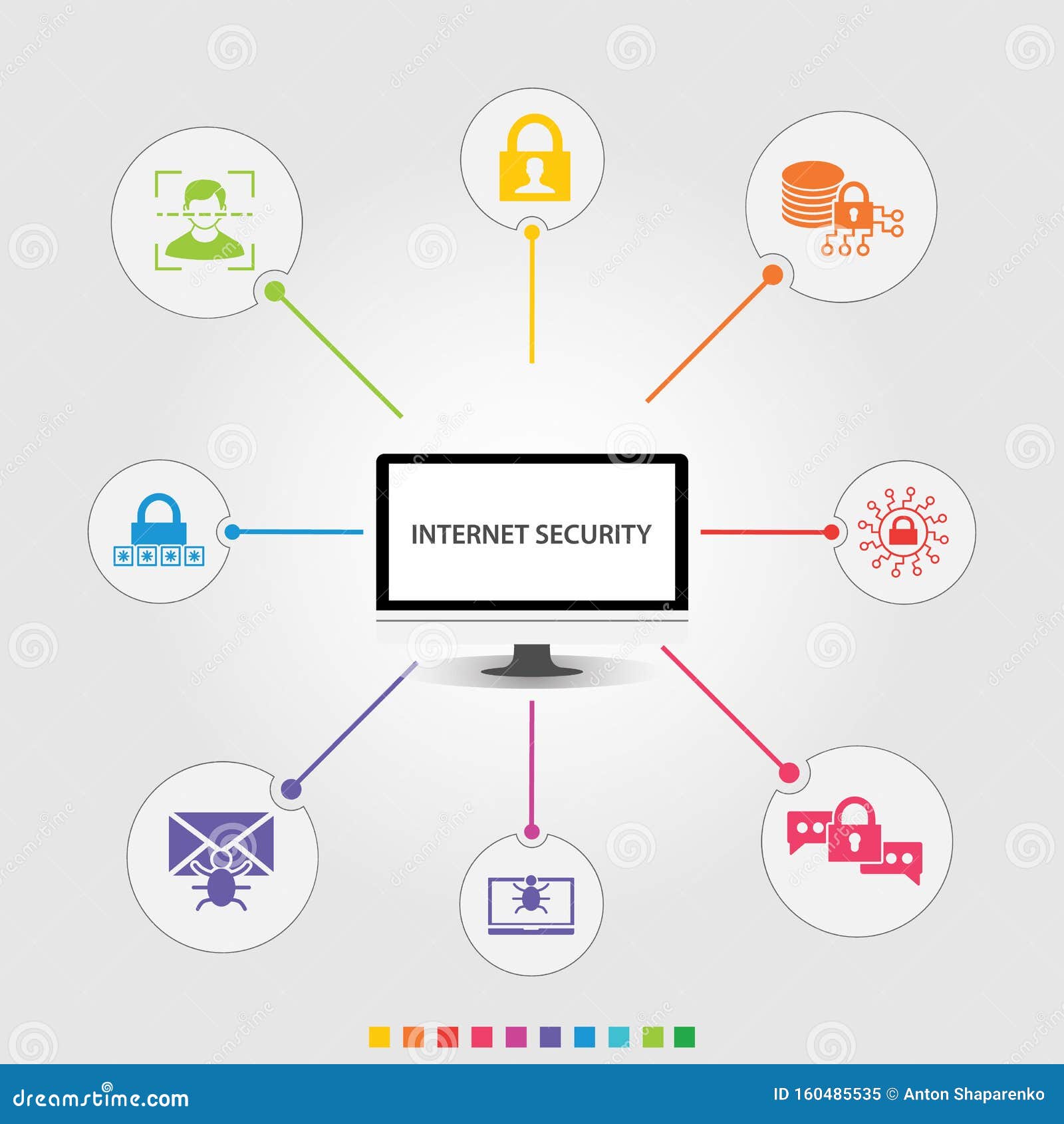 INTERNET SECURITY

dreamstime.com

ID 160485535 © Anton Shaparenko