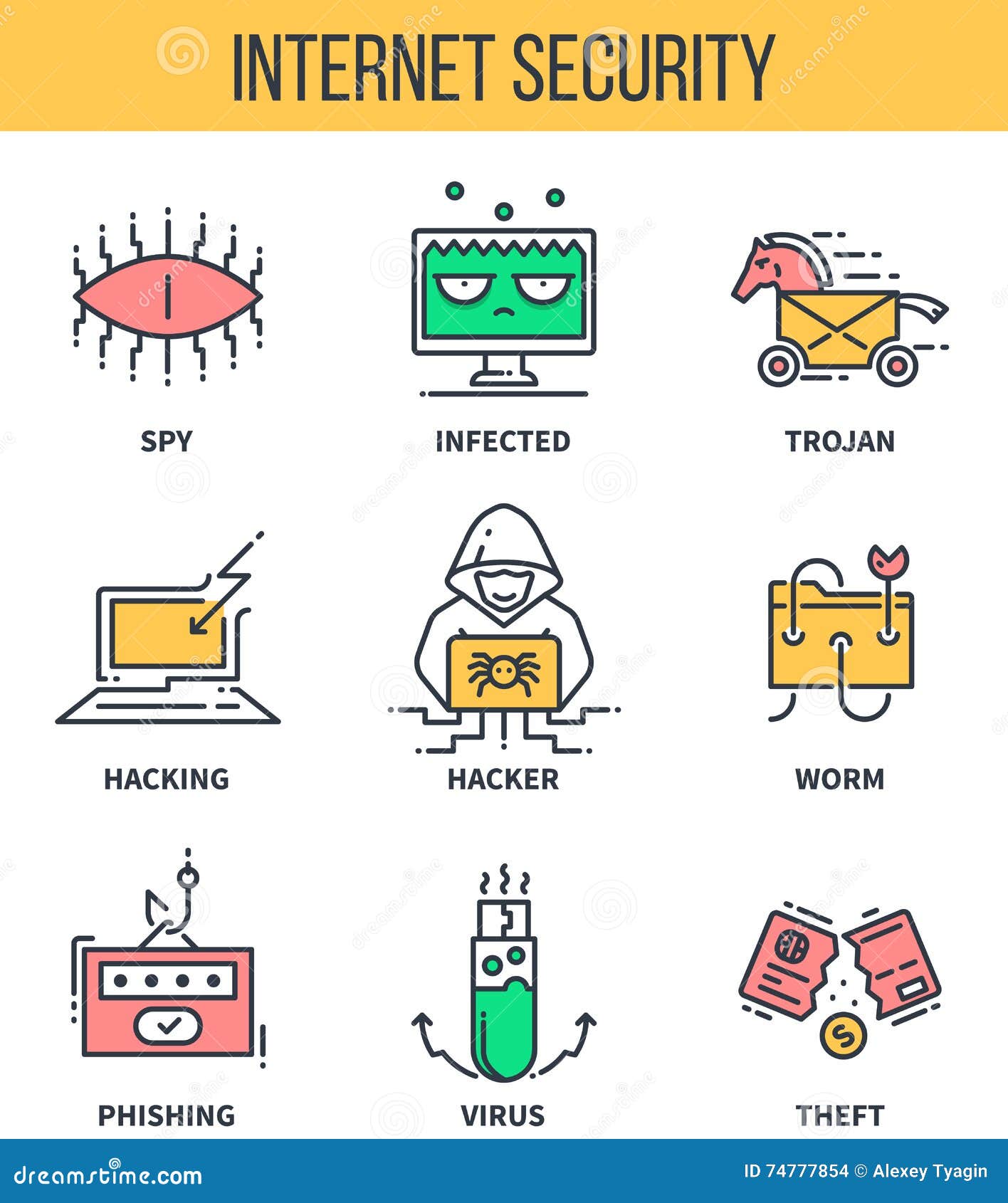 INTERNET SECURITY

SPY

INFECTED

TROJAN

HACKING

HACKER

WORM

PHISHING

VIRUS

THEFT

dreamstime.com

ID 74777854 © Alexey Tyagin