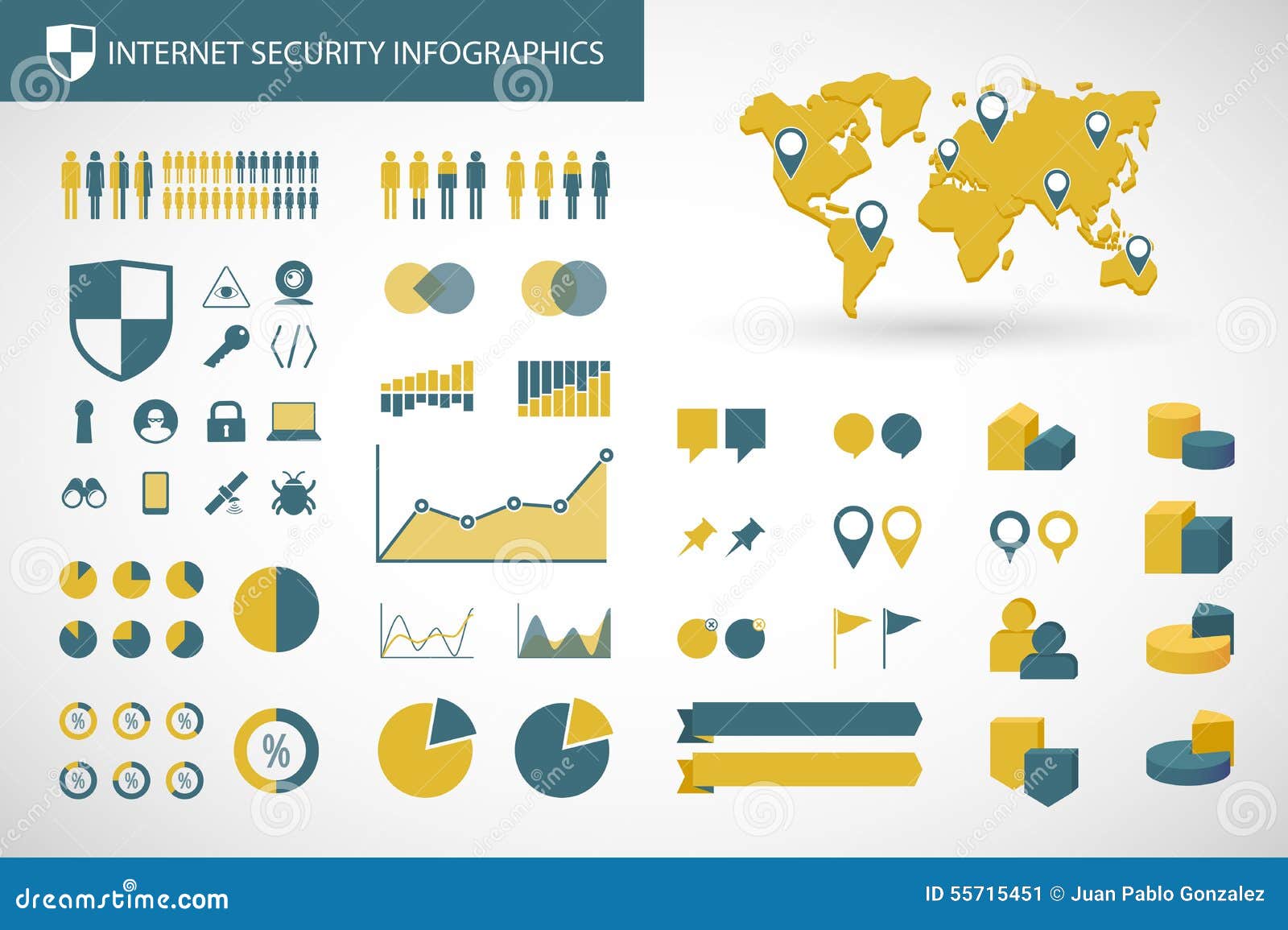 INTERNET SECURITY INFOGRAPHICS

%
%
%
%
%
%
%

dreamstime.com

ID 55715451 © Juan Pablo Gonzalez