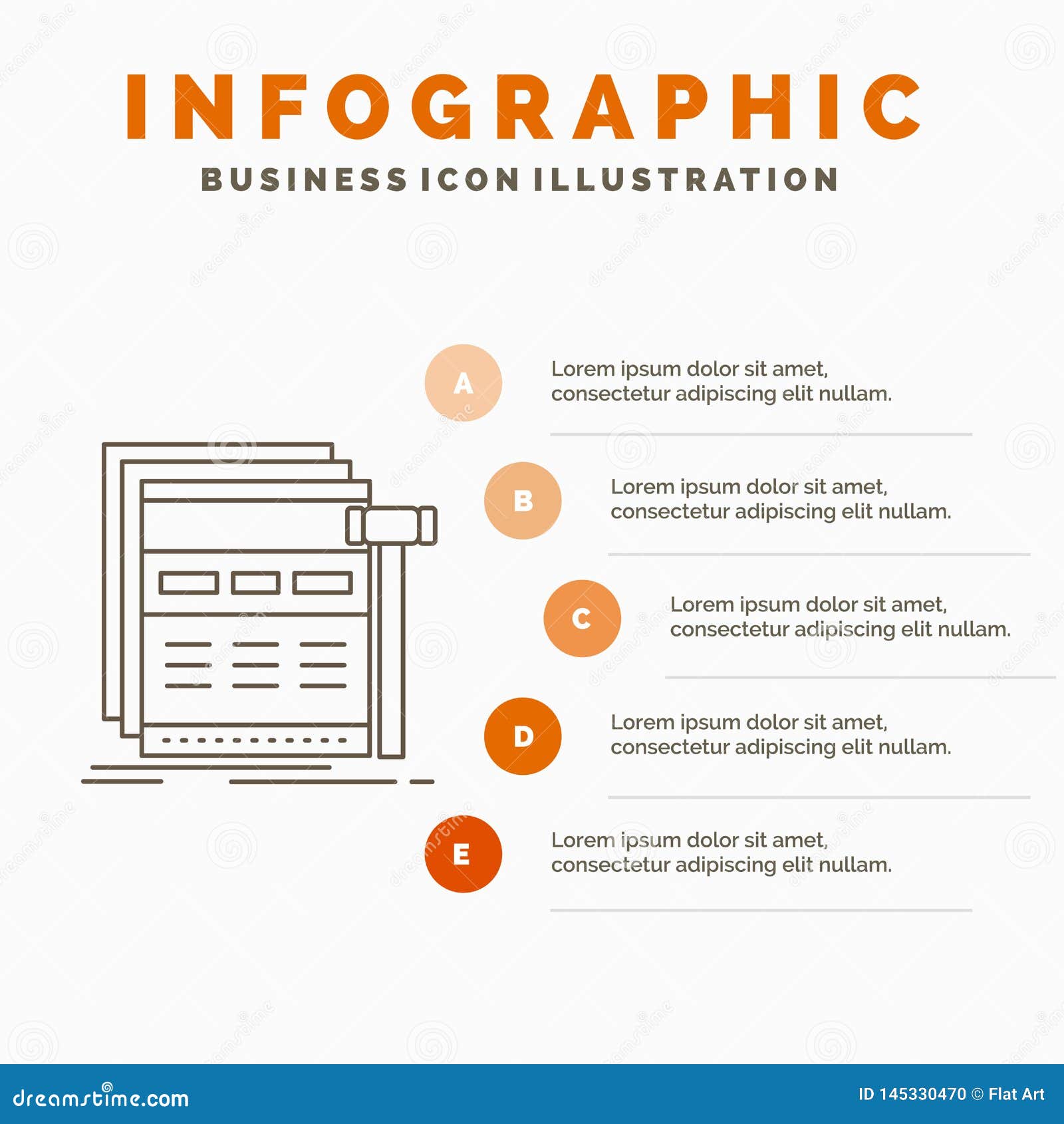 INFOGRAPHIC

BUSINESS ICON ILLUSTRATION

A

Lorem ipsum dolor sit amet, consectetur adipiscing elit nullam.

B

Lorem ipsum dolor sit amet, consectetur adipiscing elit nullam.

C

Lorem ipsum dolor sit amet, consectetur adipiscing elit nullam.

D

Lorem ipsum dolor sit amet, consectetur adipiscing elit nullam.

E

Lorem ipsum dolor sit amet, consectetur adipiscing elit nullam.

dreamstime.com

ID 145330470 © Flat Art