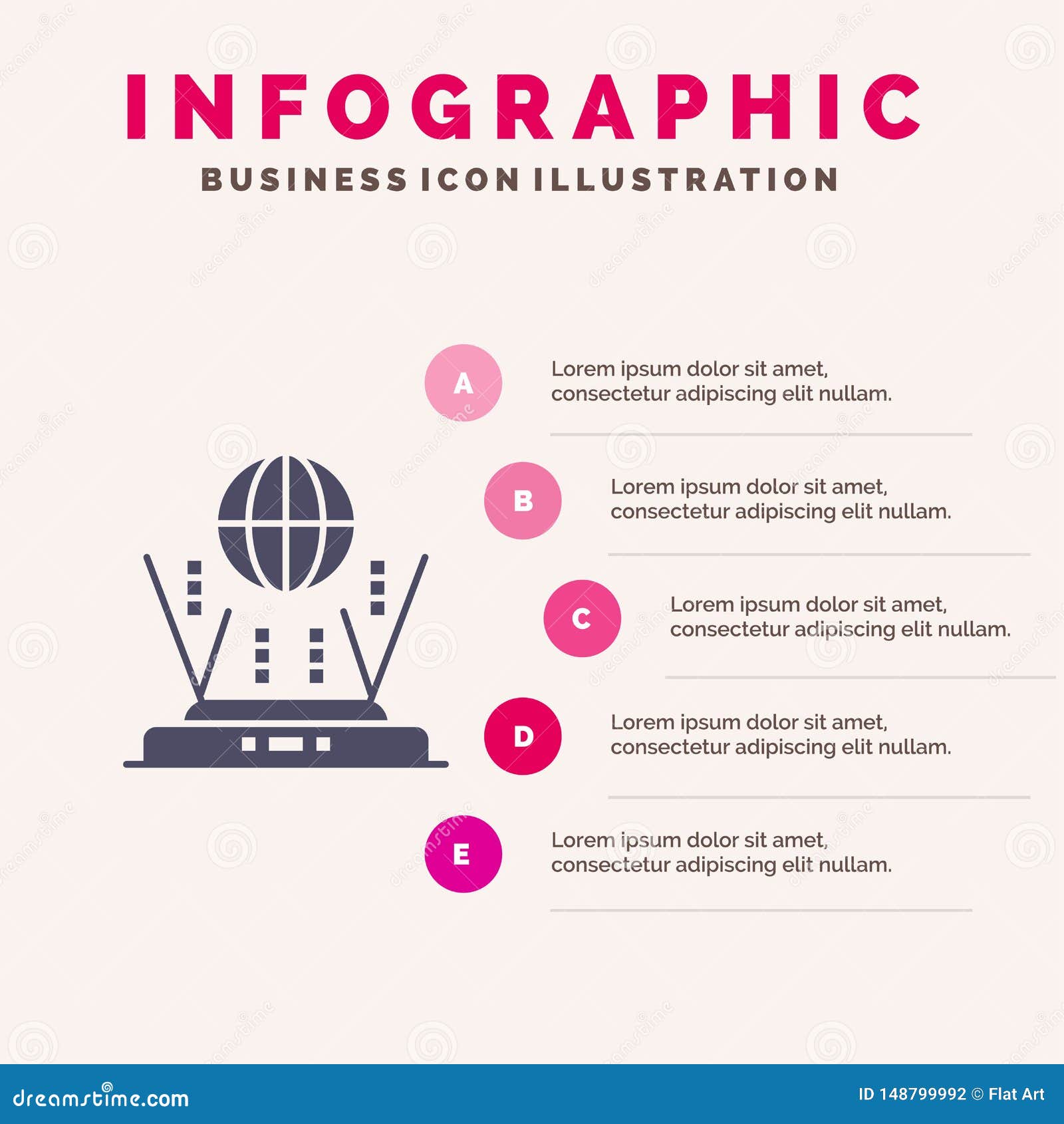 INFOGRAPHIC
BUSINESS ICON ILLUSTRATION

A
Lorem ipsum dolor sit amet, consectetur adipiscing elit nullam.

B
Lorem ipsum dolor sit amet, consectetur adipiscing elit nullam.

C
Lorem ipsum dolor sit amet, consectetur adipiscing elit nullam.

D
Lorem ipsum dolor sit amet, consectetur adipiscing elit nullam.

E
Lorem ipsum dolor sit amet, consectetur adipiscing elit nullam.

dreamstime.com
ID 148799992 © Flat Art