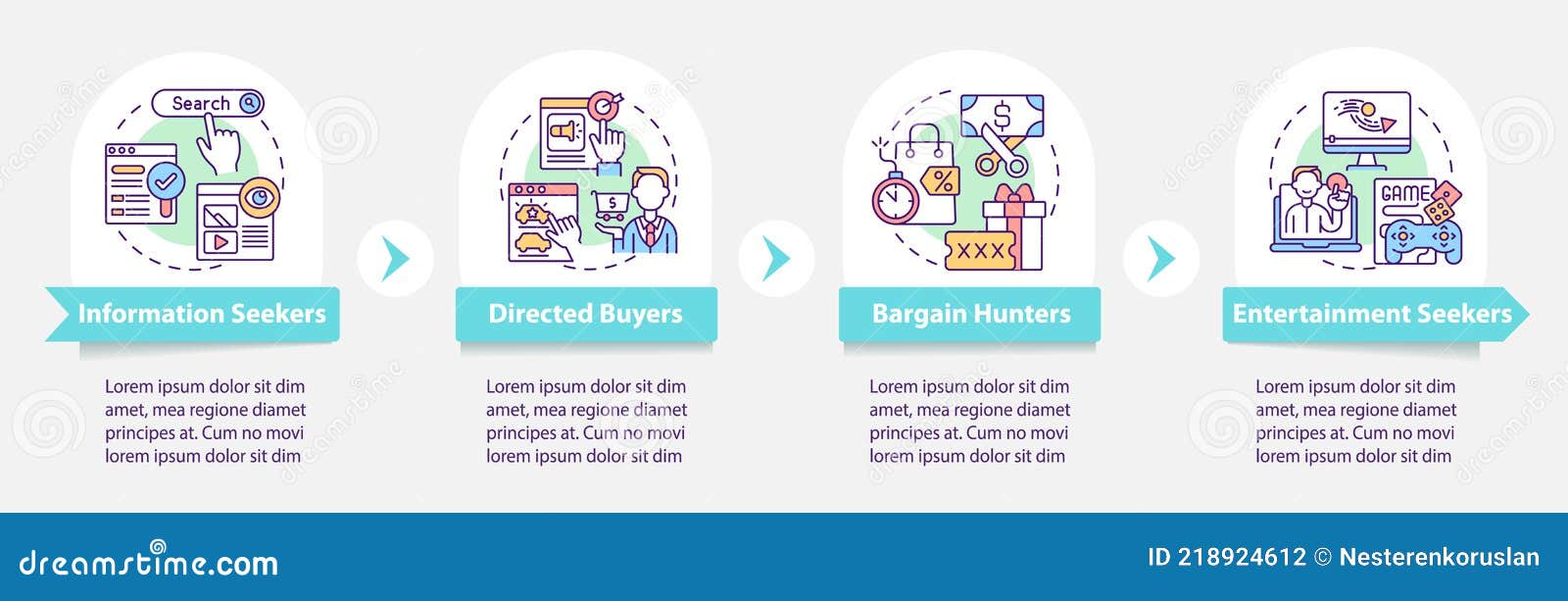 Search

Information Seekers

Lorem ipsum dolor sit dim amet, mea regione diamet principes at. Cum no movi lorem ipsum dolor sit dim

$

Directed Buyers

Lorem ipsum dolor sit dim amet, mea regione diamet principes at. Cum no movi lorem ipsum dolor sit dim

$

%

XXX

Bargain Hunters

Lorem ipsum dolor sit dim amet, mea regione diamet principes at. Cum no movi lorem ipsum dolor sit dim

GAME

Entertainment Seekers

Lorem ipsum dolor sit dim amet, mea regione diamet principes at. Cum no movi lorem ipsum dolor sit dim

dreamstime.com

ID 218924612 © Nesterenkoruslan