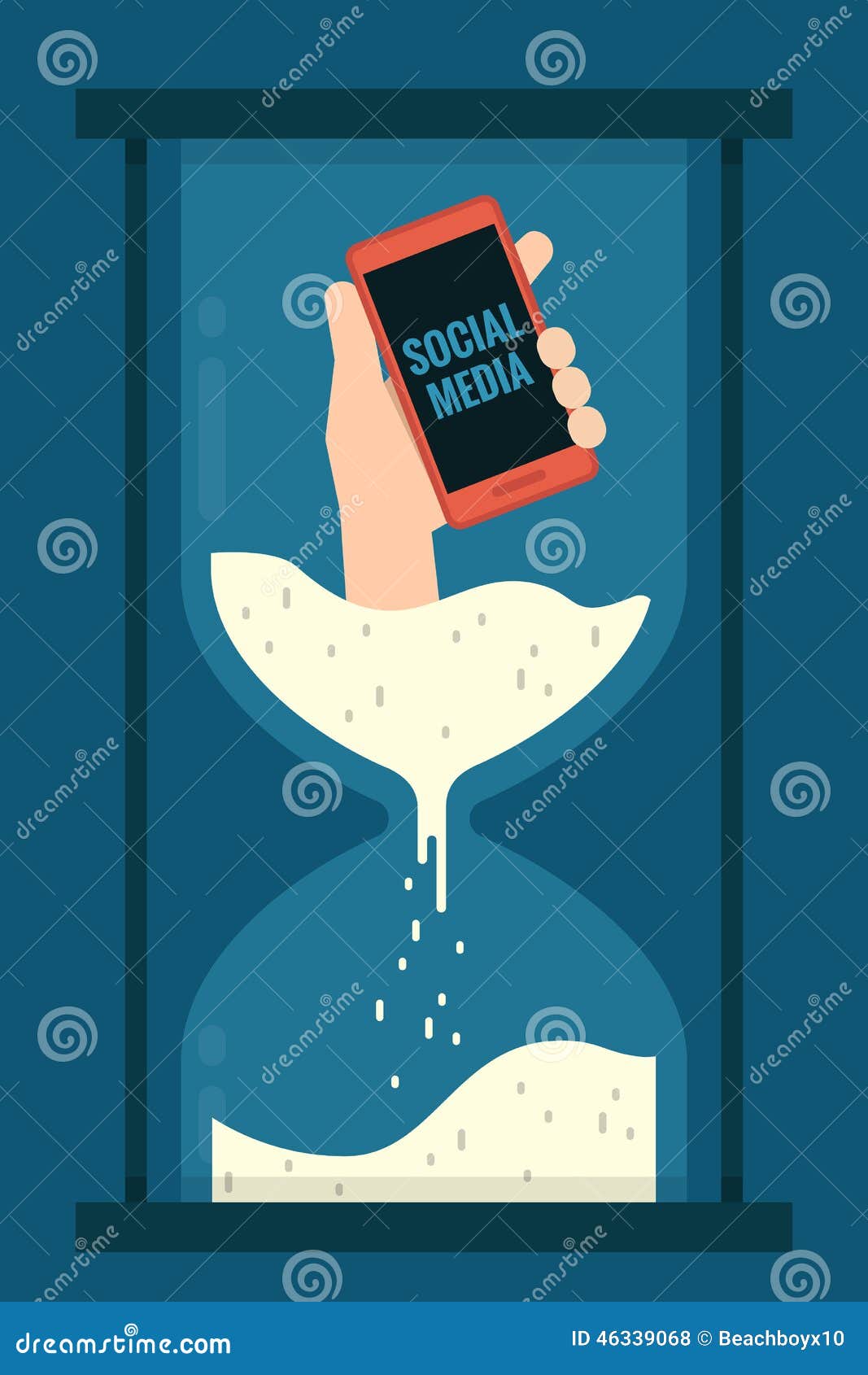 SOCIAL MEDIA

dreamstime

dreamstime.com

ID 46339068 © Beachboyx10