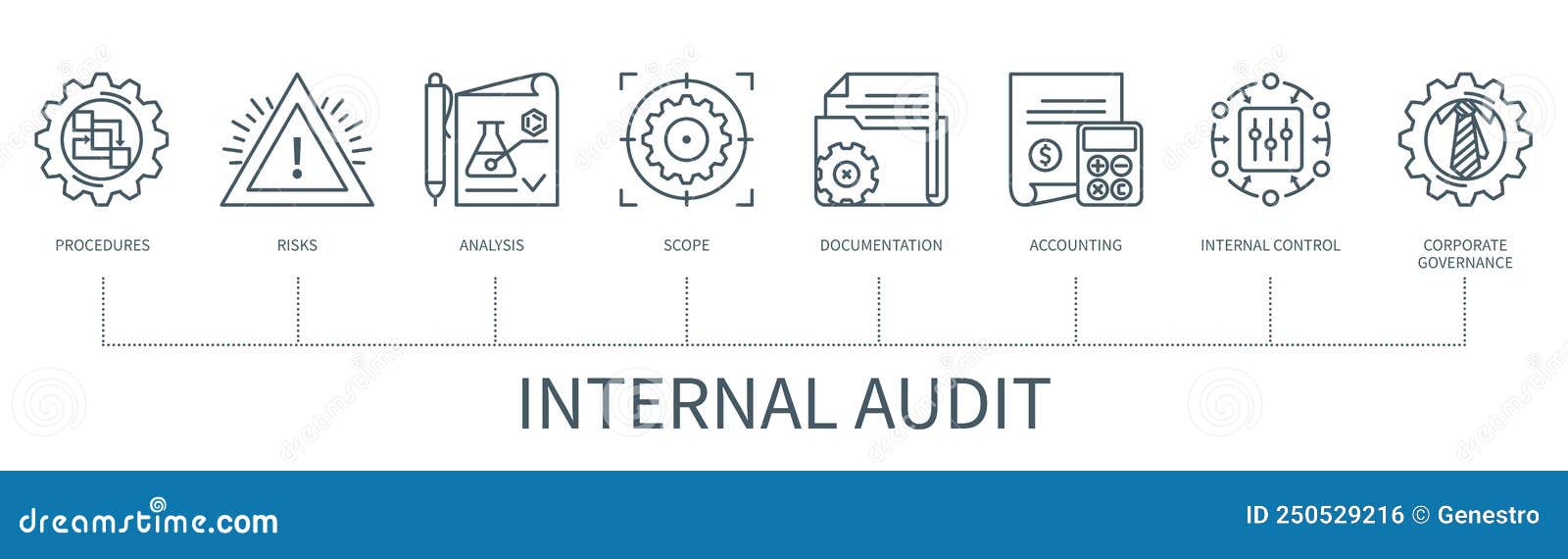 PROCEDURES

RISKS

ANALYSIS

SCOPE

DOCUMENTATION

ACCOUNTING

INTERNAL CONTROL

CORPORATE GOVERNANCE

INTERNAL AUDIT

dreamstime.com

ID 250529216 © Genestro