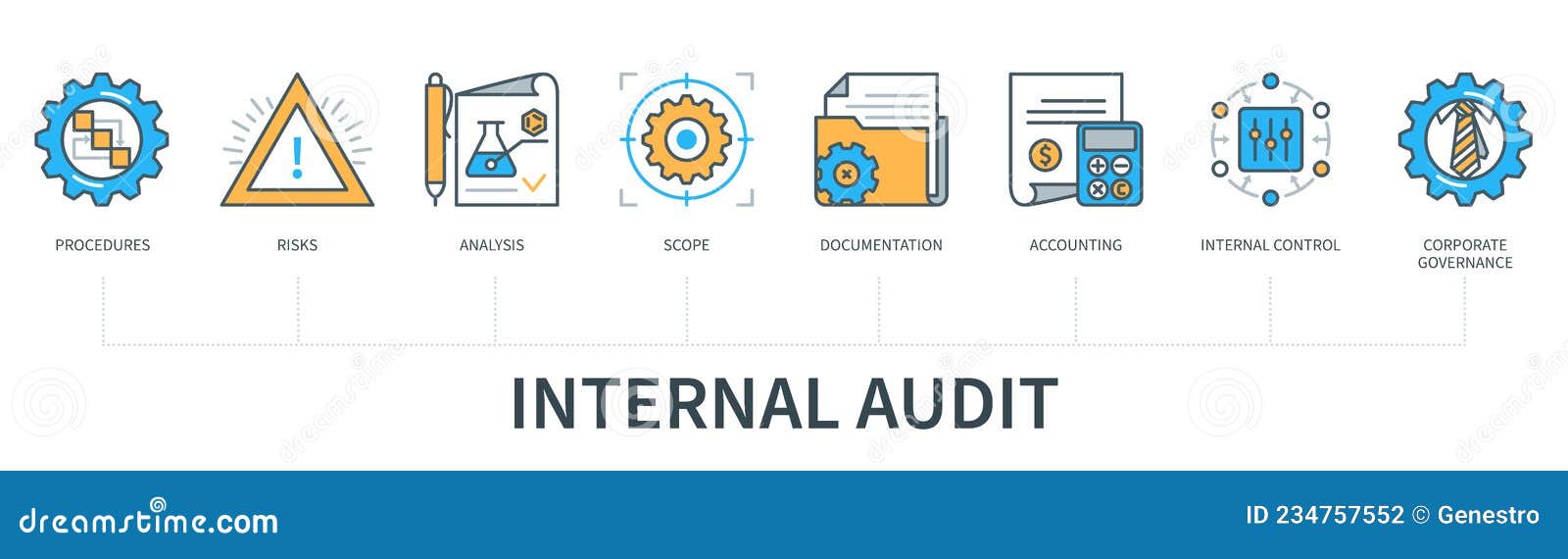 PROCEDURES

RISKS

ANALYSIS

SCOPE

DOCUMENTATION

ACCOUNTING

INTERNAL CONTROL

CORPORATE GOVERNANCE

INTERNAL AUDIT

dreamstime.com

ID 234757552 © Genestro