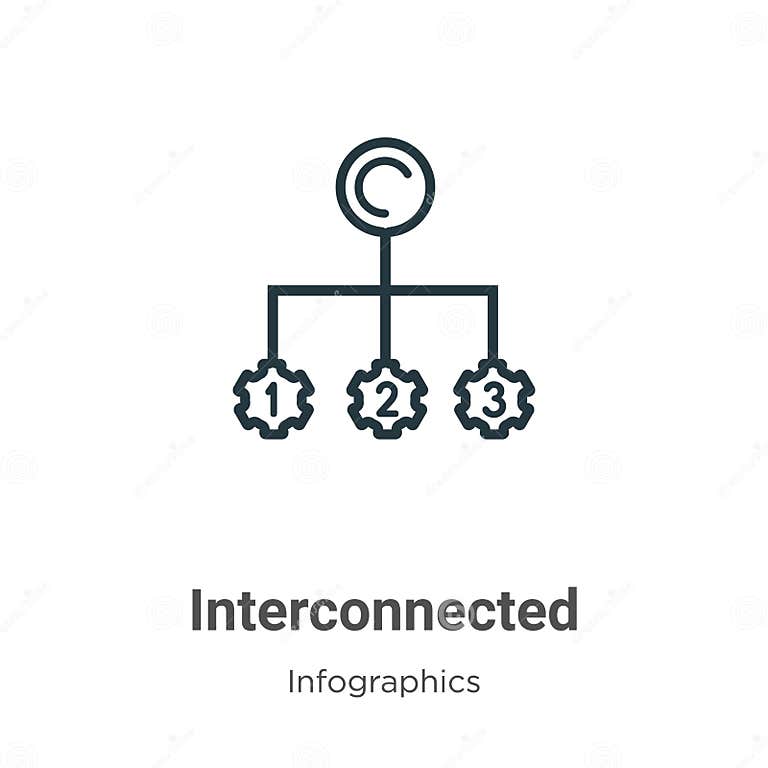 1
2
3

Interconnected

Infographics