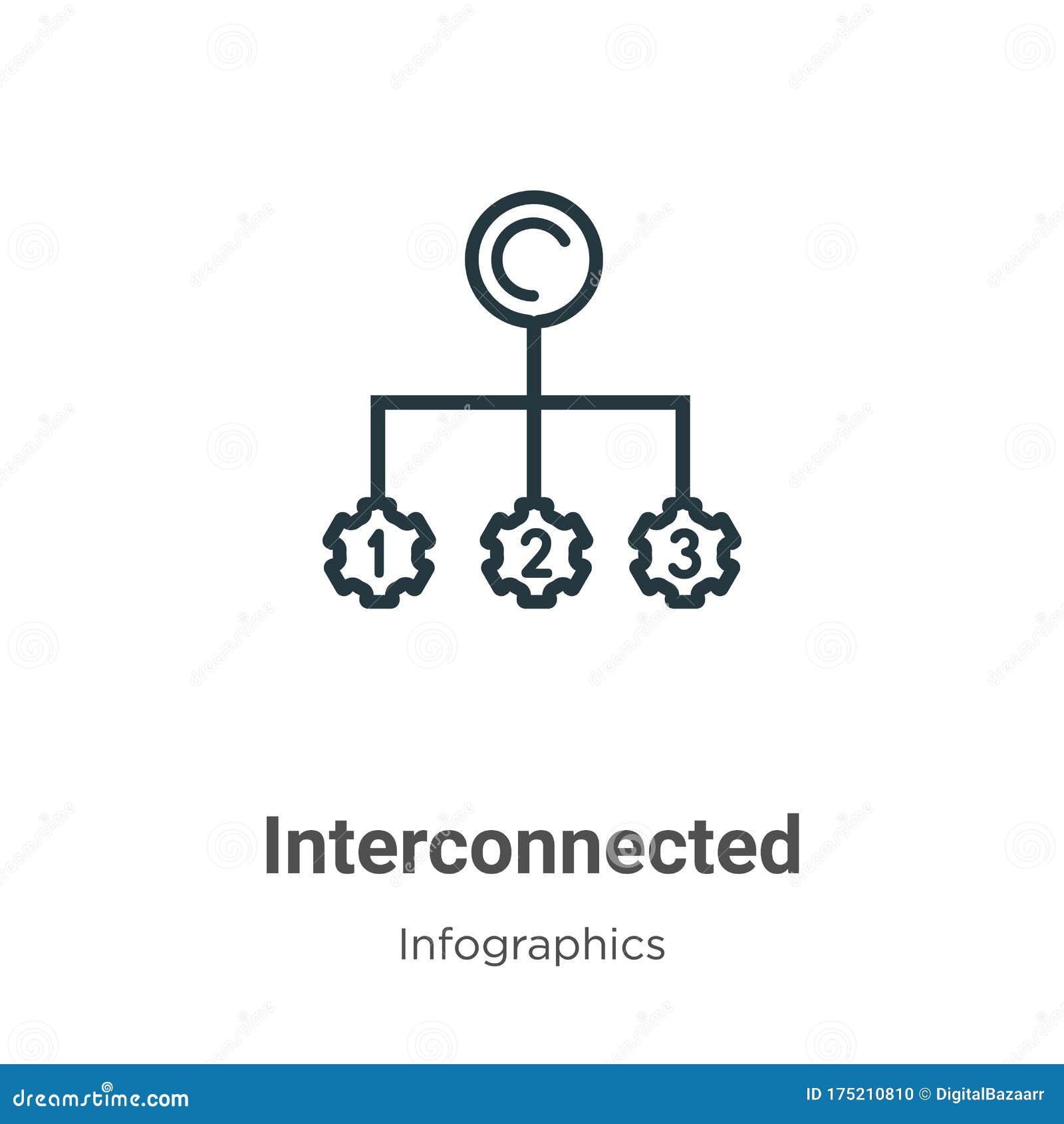 1
2
3

Interconnected

Infographics

dreamstime.com

ID 175210810 © DigitalBazaarr