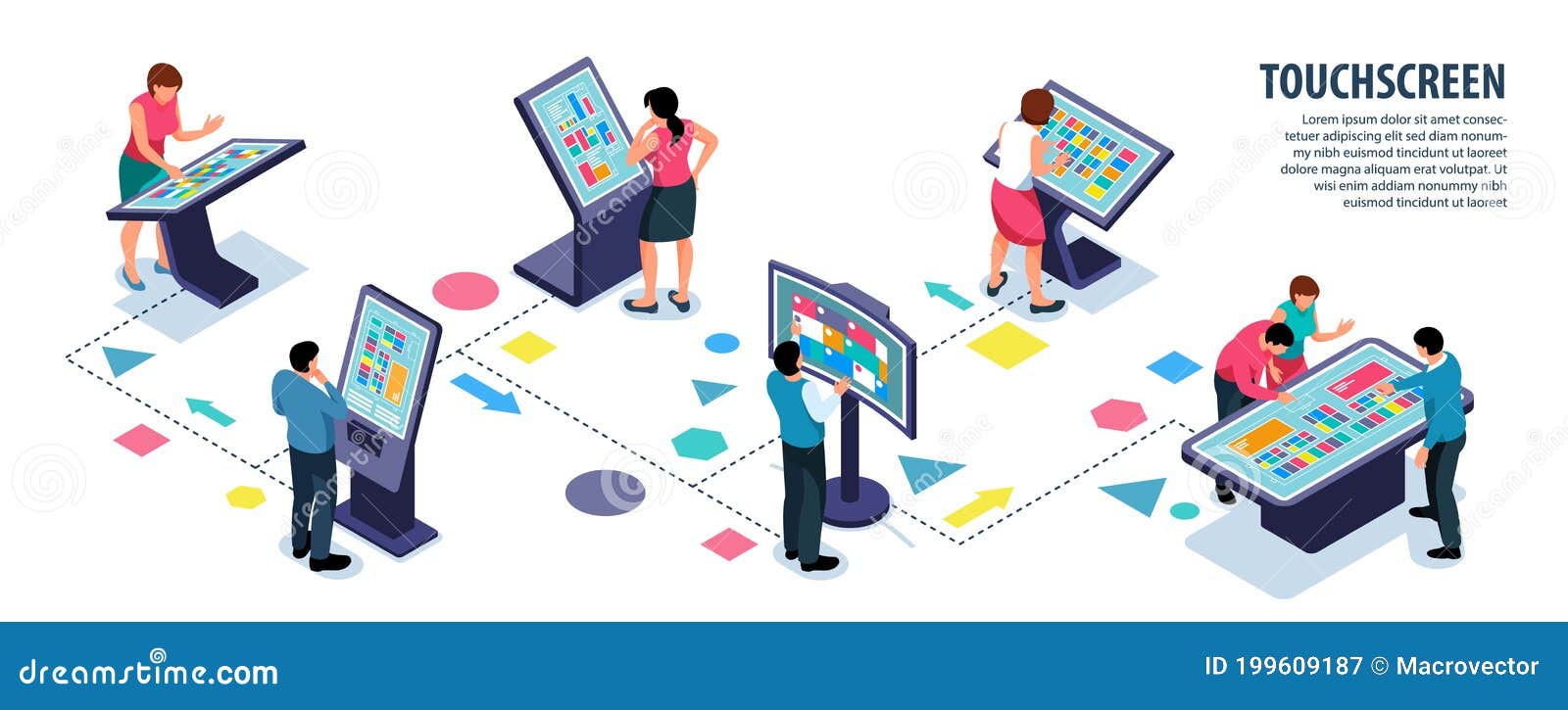 TOUCHSCREEN

Lorem ipsum dolor sit amet consectetuer adipiscing elit sed diam nonummy nibh euismod tincidunt ut laoreet dolore magna aliquam erat volutpat. Ut wisi enim addiam nonummy nibh euismod tincidunt ut laoreet

dreamstime.com

ID 199609187 © Macrovector