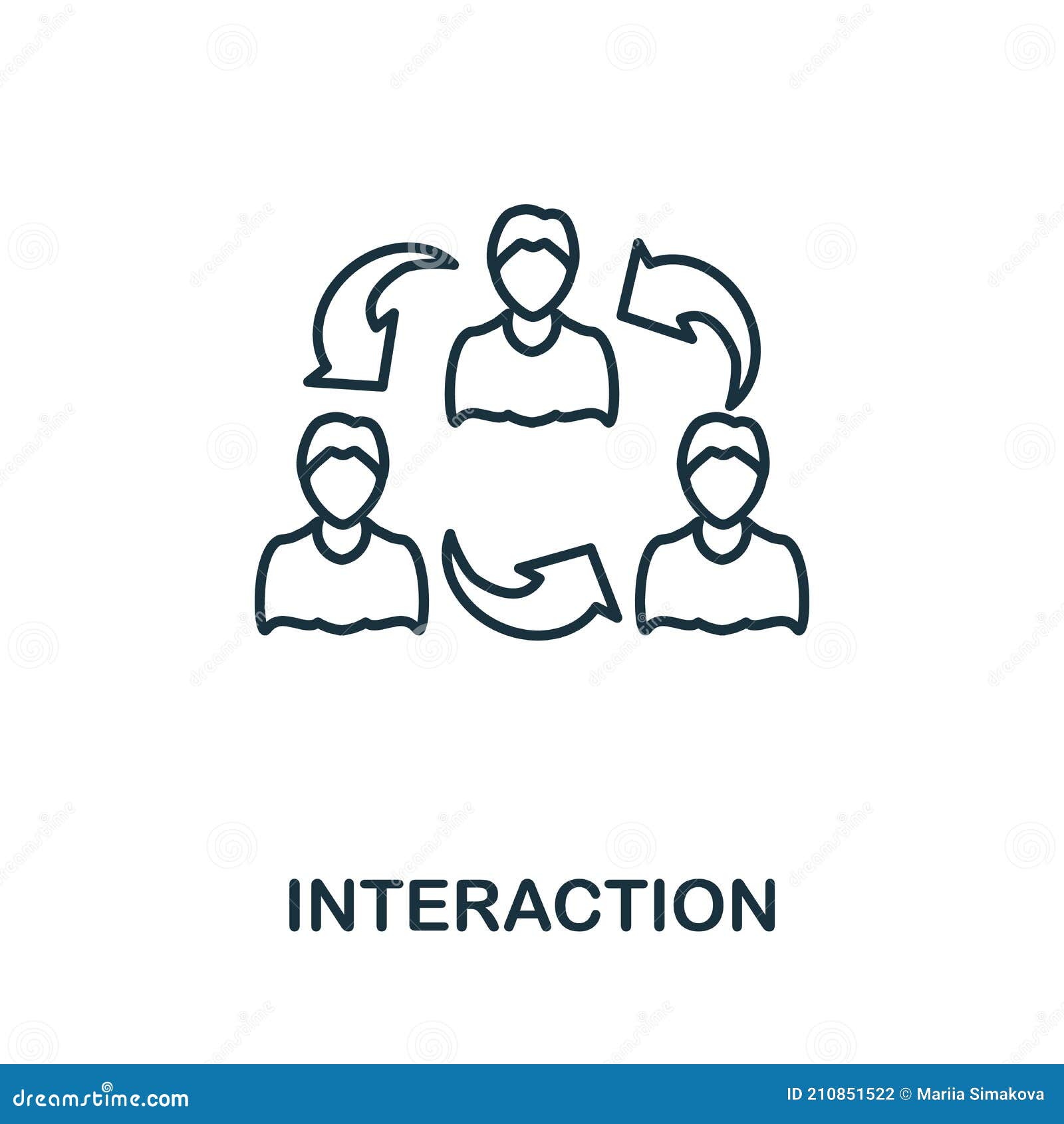 INTERACTION

dreamstime.com

ID 210851522 © Mariia Simakova