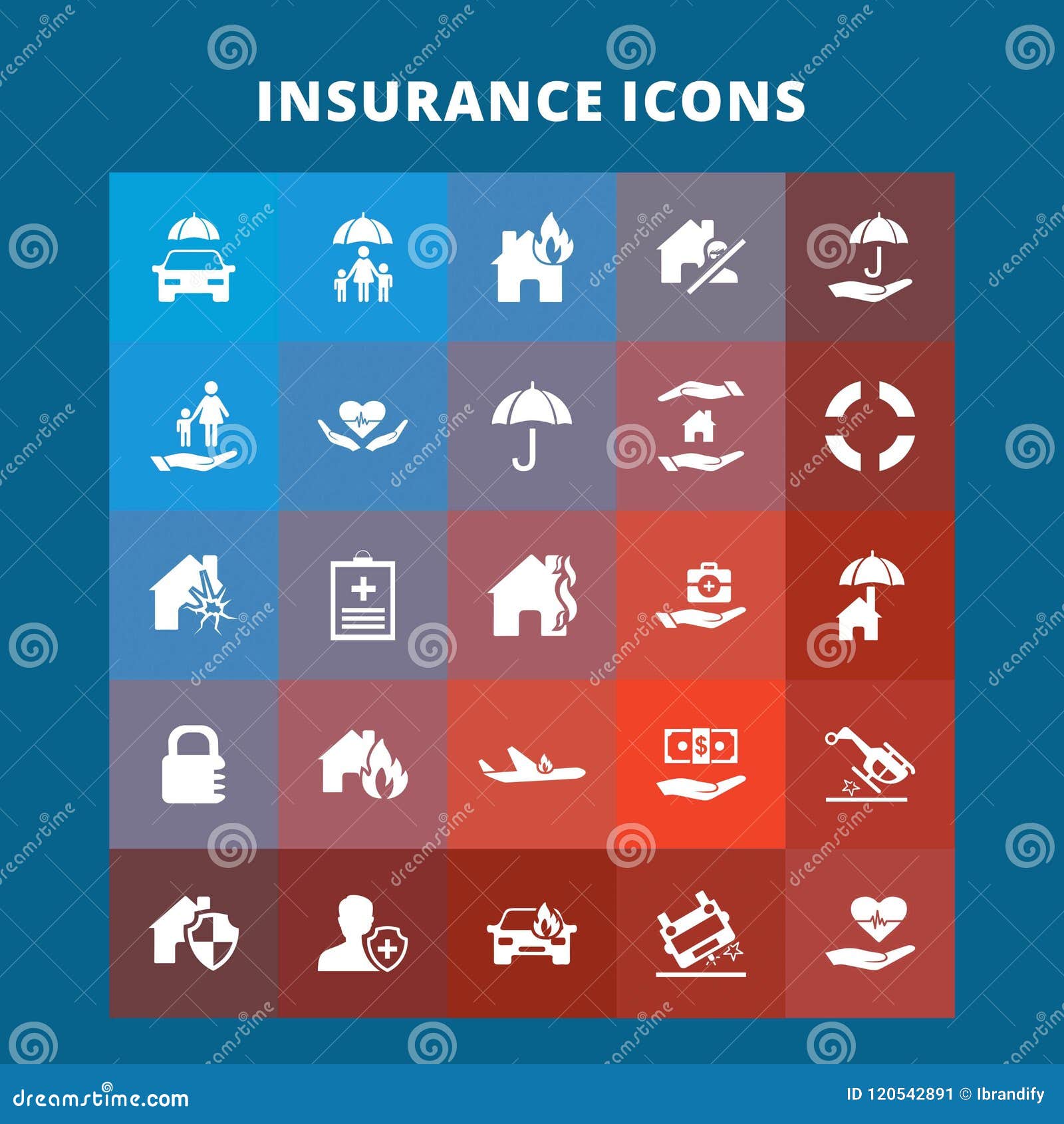 INSURANCE ICONS

$

dreamstime.com

ID 120542891 © Ibrandify