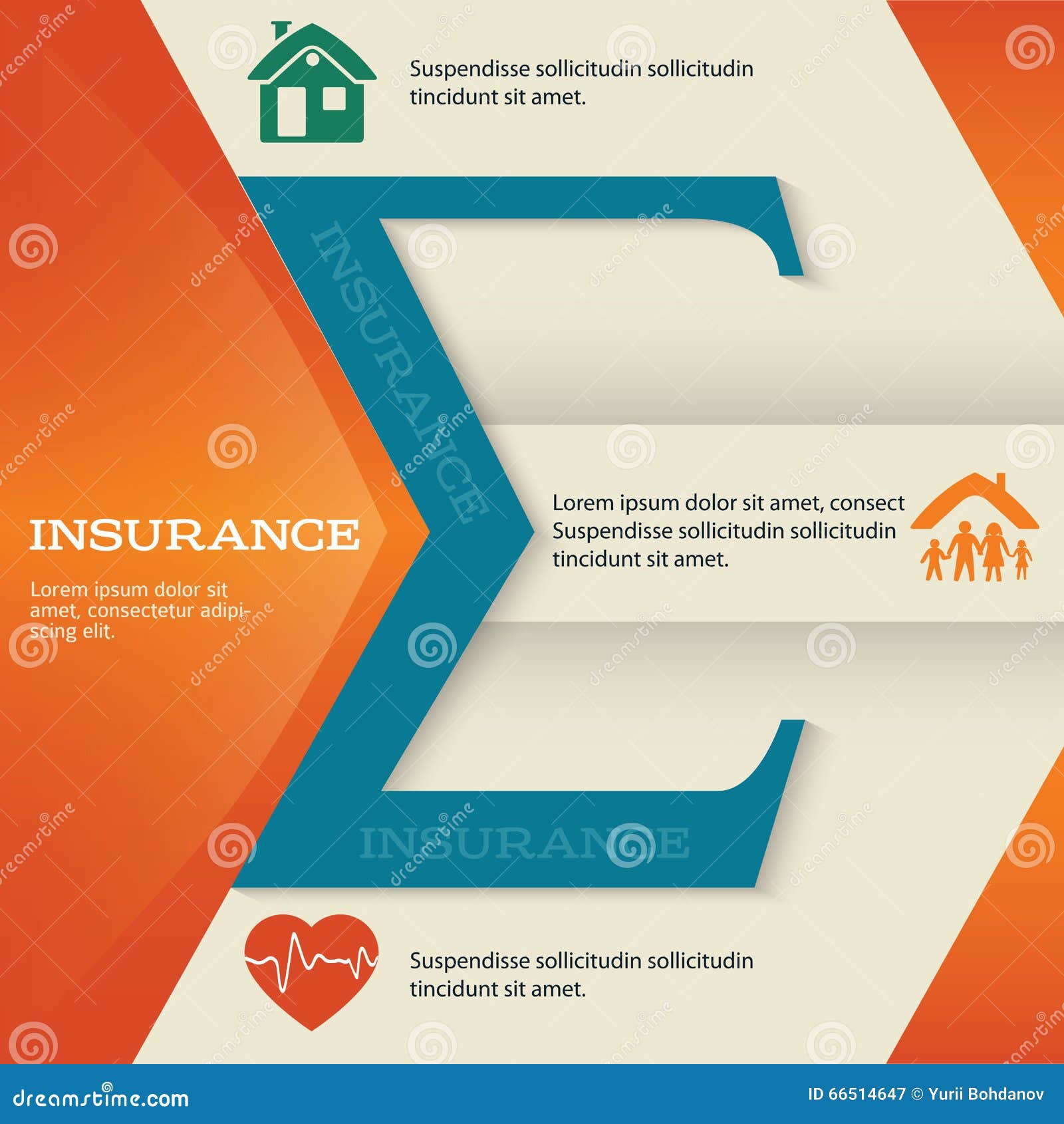 Suspendisse sollicitudin sollicitudin tincidunt sit amet.

INSURANCE

INSURANCE

Lorem ipsum dolor sit amet, consectetur adipiscing elit.

Lorem ipsum dolor sit amet, consect Suspendisse sollicitudin sollicitudin tincidunt sit amet.

INSURANCE

Suspendisse sollicitudin sollicitudin tincidunt sit amet.

dreamstime.com

ID 66514647 © Yurii Bohdanov