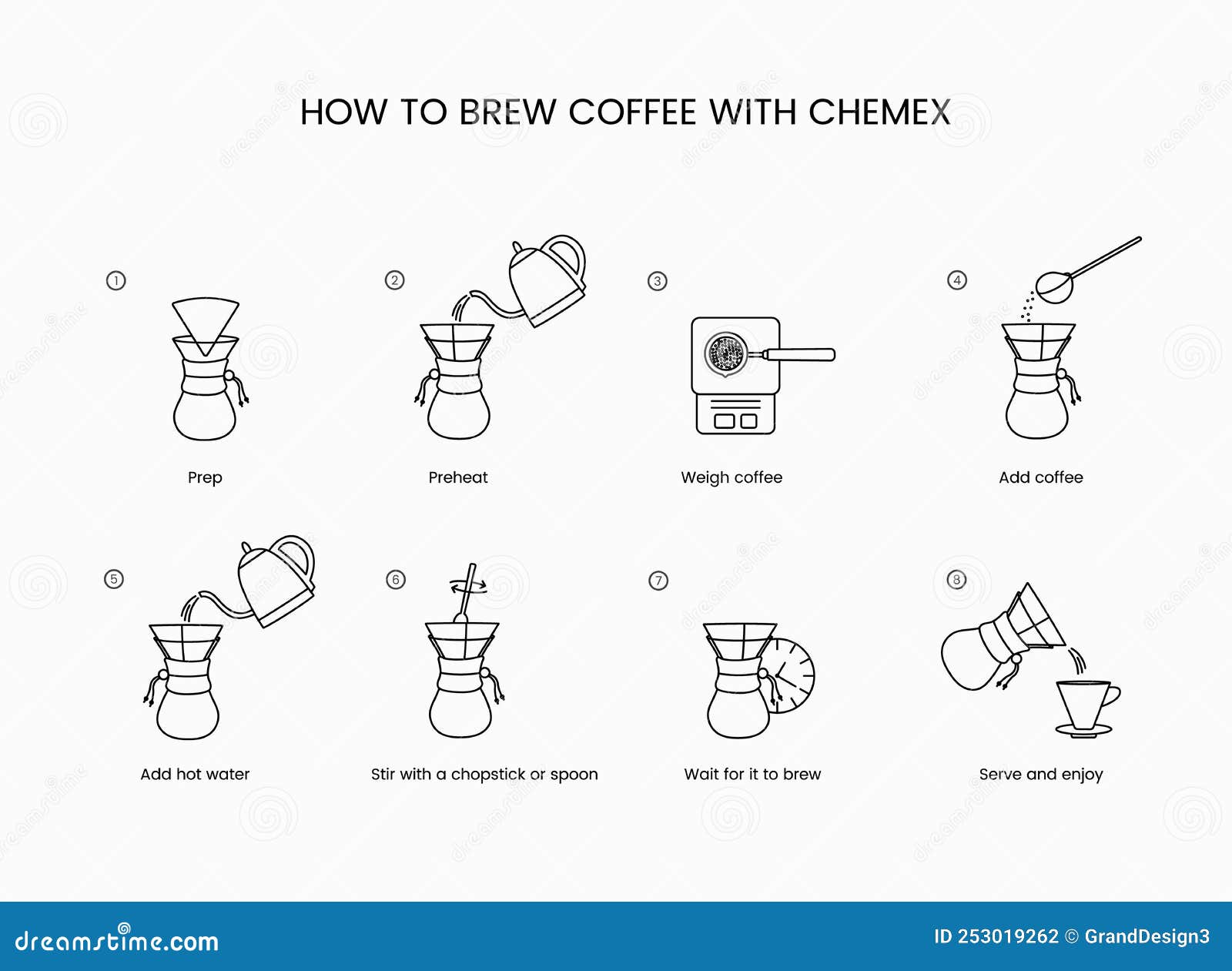 HOW TO BREW COFFEE WITH CHEMEX

① Prep

② Preheat

③ Weigh coffee

④ Add coffee

⑤ Add hot water

⑥ Stir with a chopstick or spoon

⑦ Wait for it to brew

⑧ Serve and enjoy

dreamstime.com

ID 253019262 © GrandDesign3