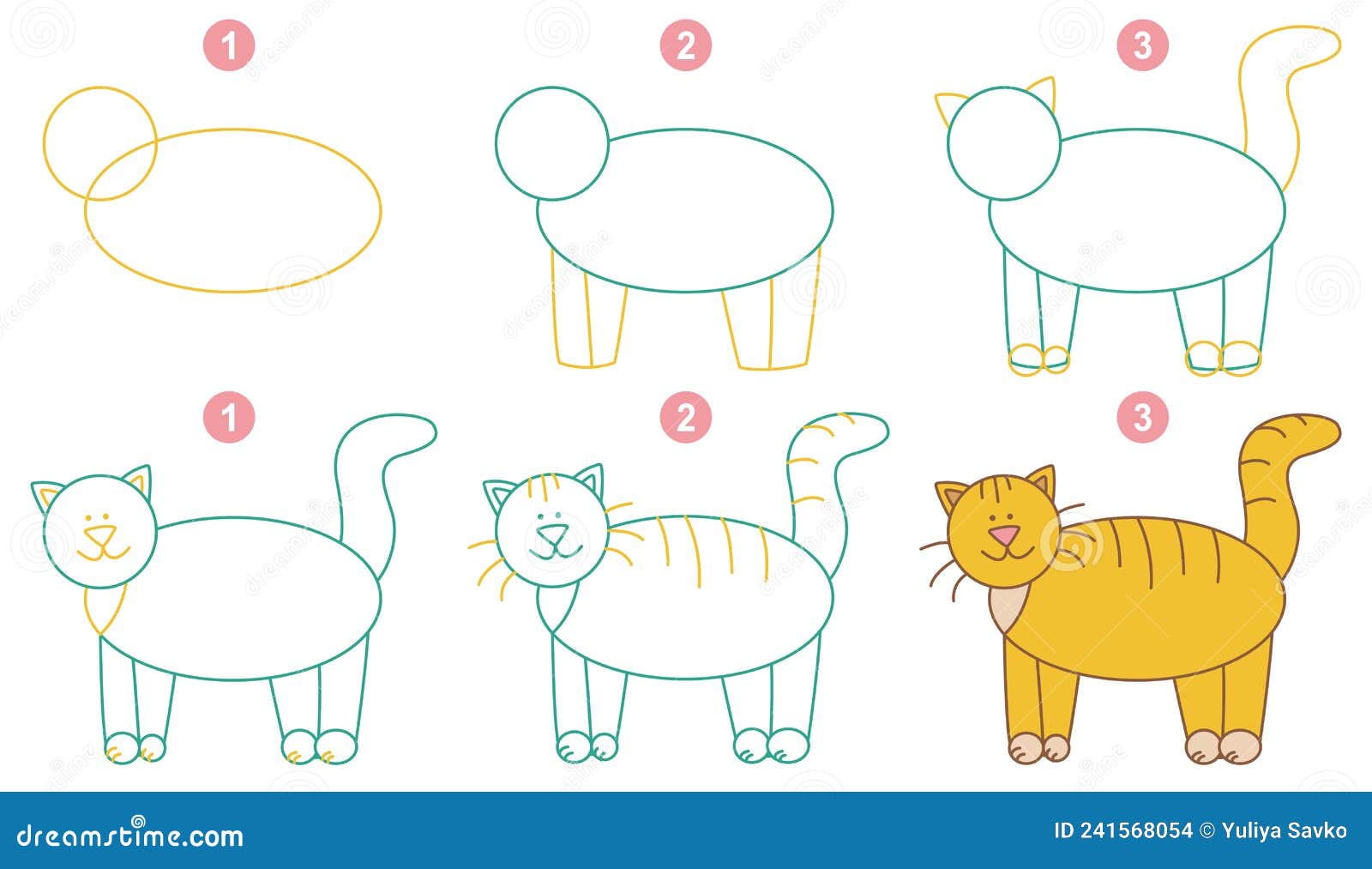 1

2

3

1

2

3

dreamstime.com

ID 241568054 © Yuliya Savko