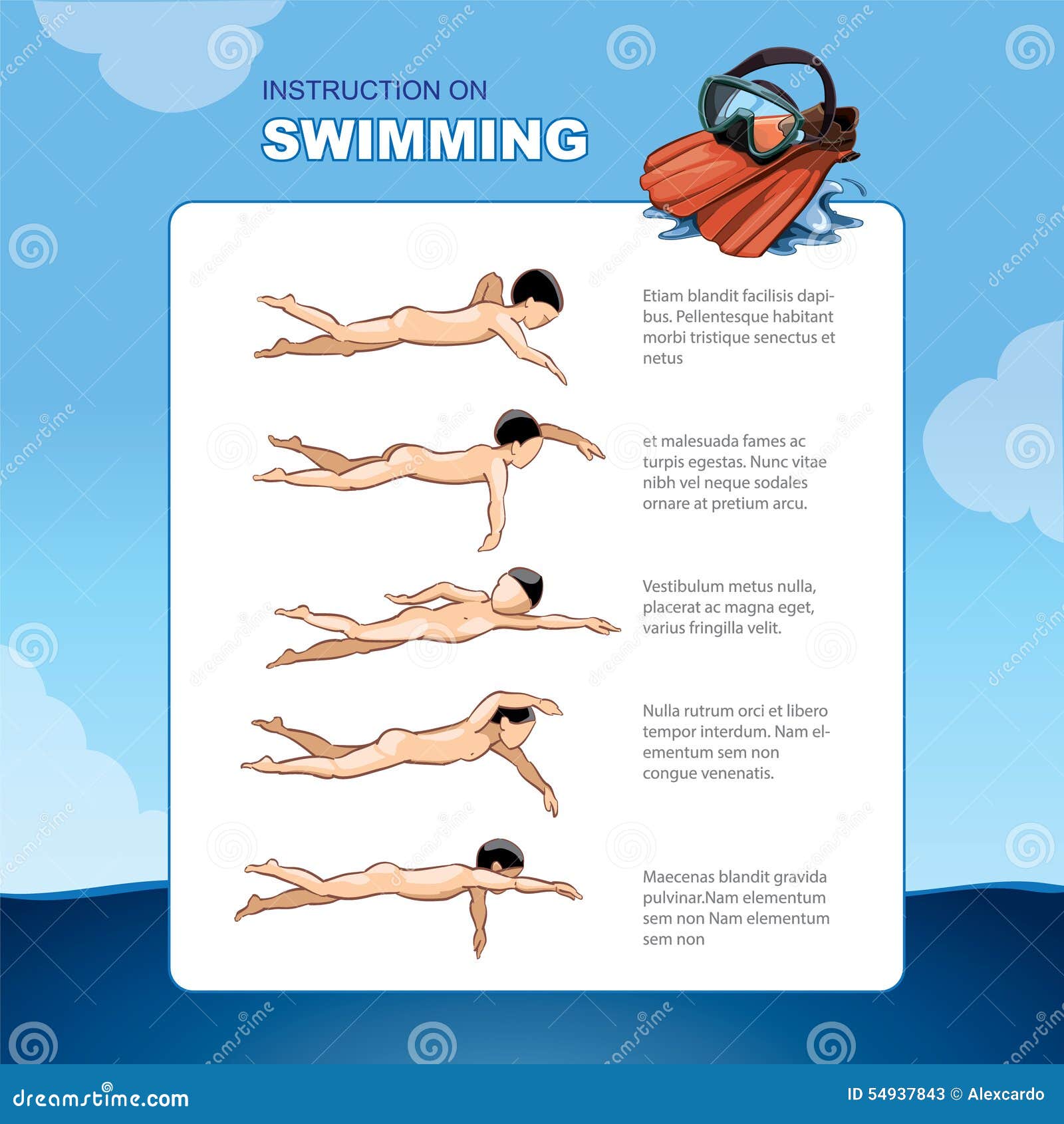 INSTRUCTION ON
SWIMMING

Etiam blandit facilisis dapibus. Pellentesque habitant morbi tristique senectus et netus

et malesuada fames ac turpis egestas. Nunc vitae nibh vel neque sodales ornare at pretium arcu.

Vestibulum metus nulla, placerat ac magna eget, varius fringilla velit.

Nulla rutrum orci et libero tempor interdum. Nam elementum sem non congue venenatis.

Maecenas blandit gravida pulvinar.Nam elementum sem non Nam elementum sem non

dreamstime.com
ID 54937843 © Alexcardo