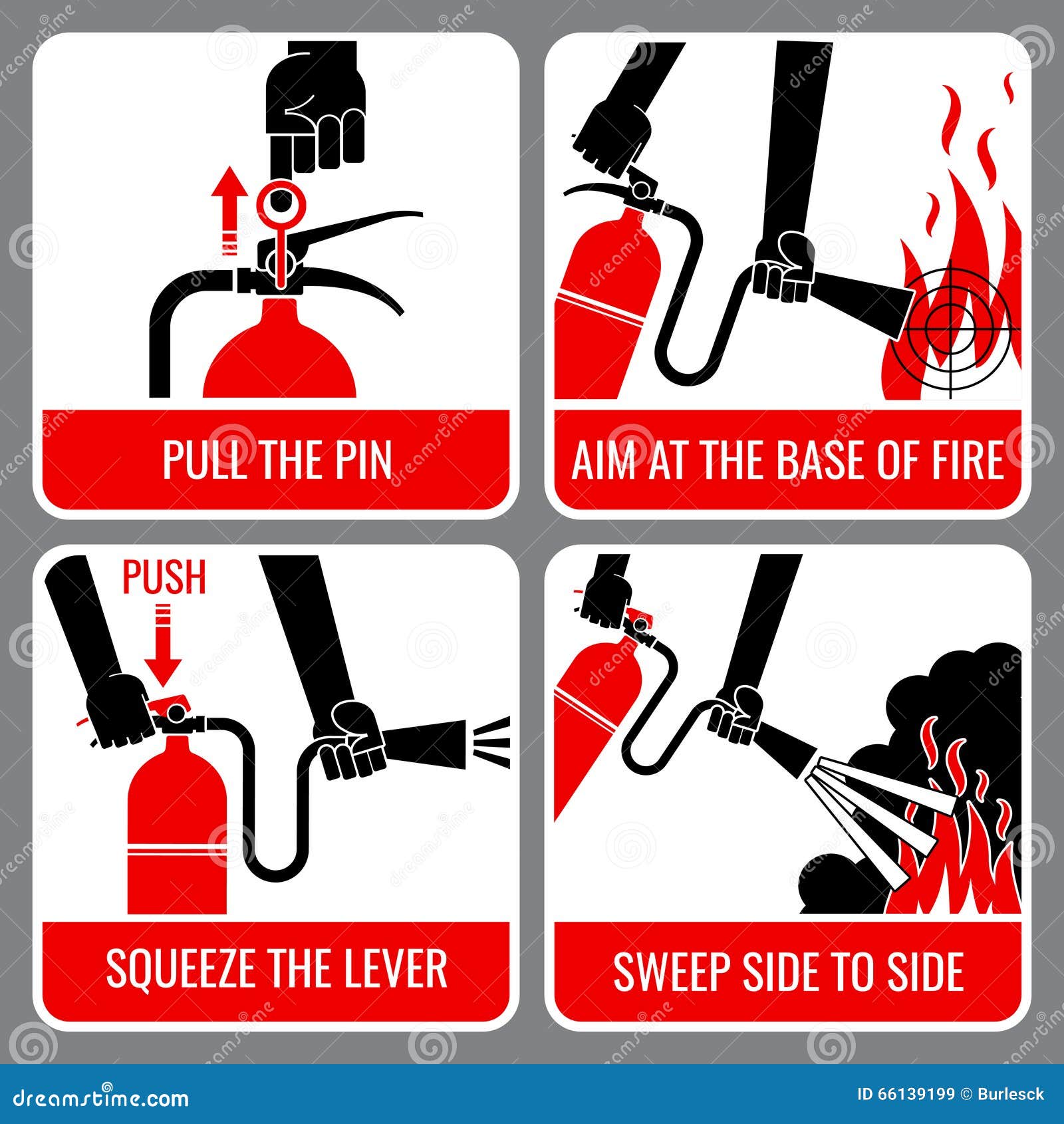 PULL THE PIN

AIM AT THE BASE OF FIRE

PUSH

SQUEEZE THE LEVER

SWEEP SIDE TO SIDE

dreamstime.com

ID 66139199 © Burlesck