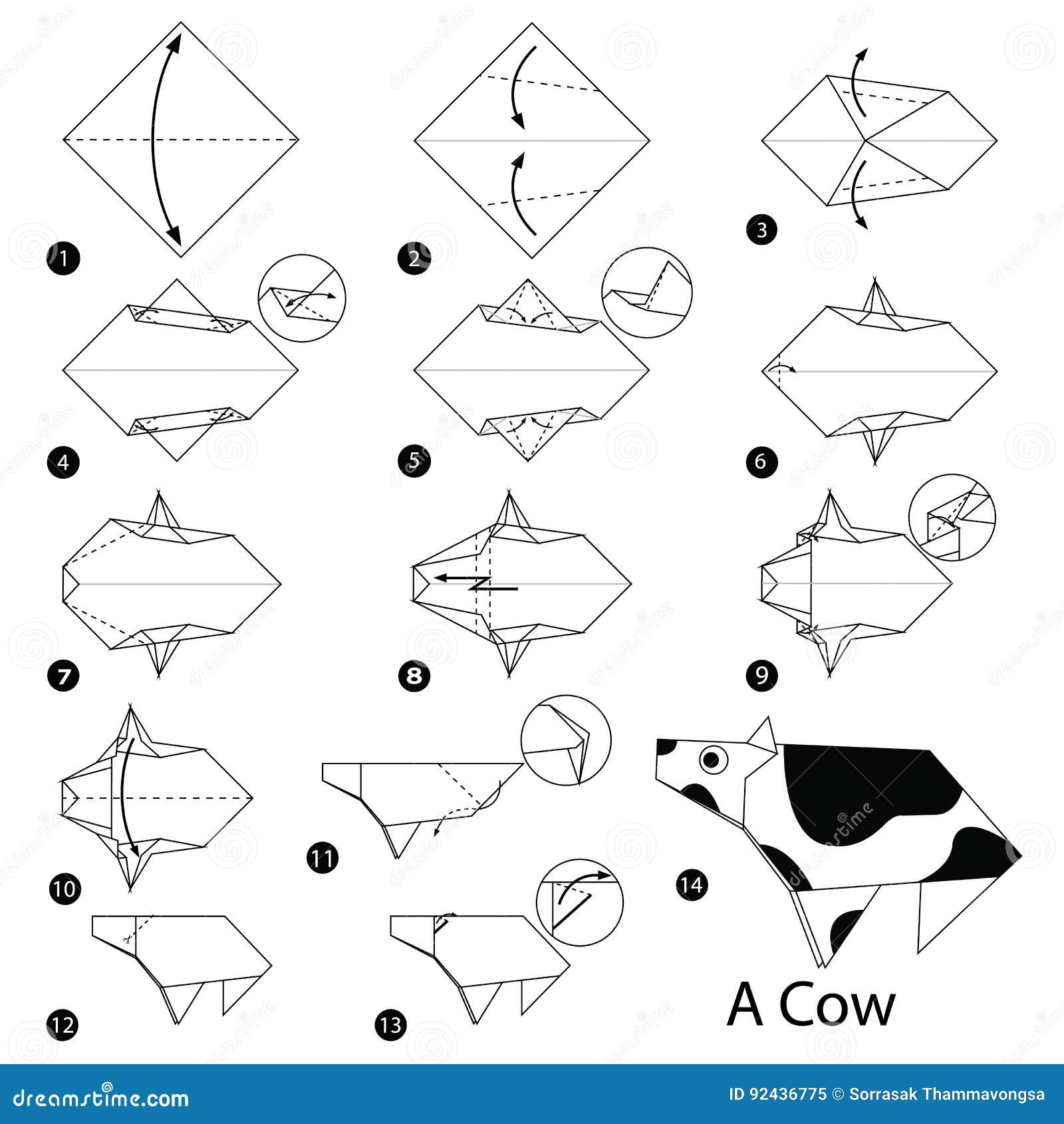 1

2

3

4

5

6

7

8

9

10

11

12

13

14

A Cow

dreamstime.com

ID 92436775 © Sorrasak Thammavongsa