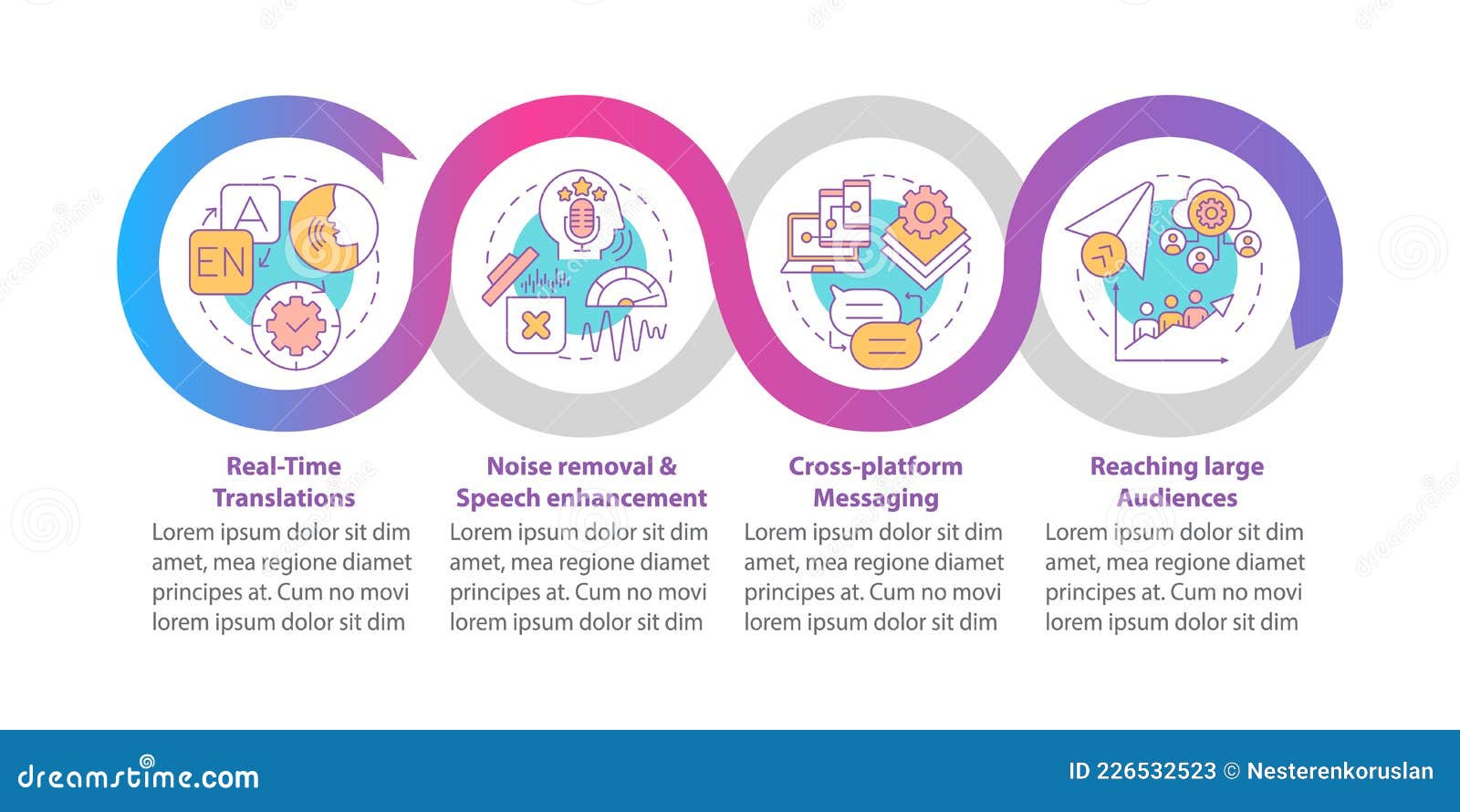 A

EN

Real-Time Translations

Lorem ipsum dolor sit dim amet, mea regione diamet principes at. Cum no movi lorem ipsum dolor sit dim

Noise removal & Speech enhancement

Lorem ipsum dolor sit dim amet, mea regione diamet principes at. Cum no movi lorem ipsum dolor sit dim

Cross-platform Messaging

Lorem ipsum dolor sit dim amet, mea regione diamet principes at. Cum no movi lorem ipsum dolor sit dim

Reaching large Audiences

Lorem ipsum dolor sit dim amet, mea regione diamet principes at. Cum no movi lorem ipsum dolor sit dim

dreamstime.com

ID 226532523 © Nesterenkoruslan