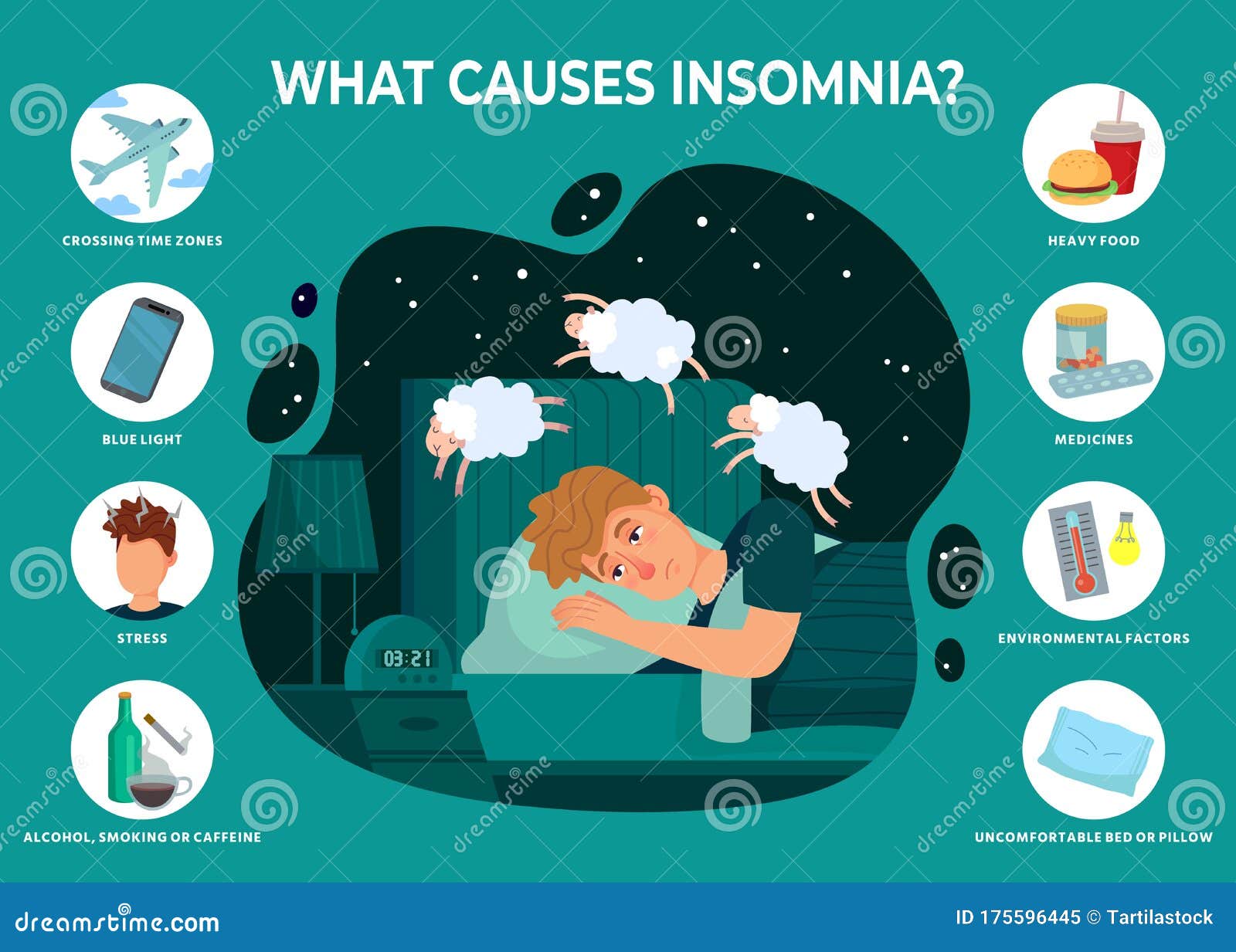 WHAT CAUSES INSOMNIA?

CROSSING TIME ZONES

BLUE LIGHT

STRESS

ALCOHOL, SMOKING OR CAFFEINE

03:21

HEAVY FOOD

MEDICINES

ENVIRONMENTAL FACTORS

UNCOMFORTABLE BED OR PILLOW

dreamstime

dreamstime.com

ID 175596445 © Tartilastock