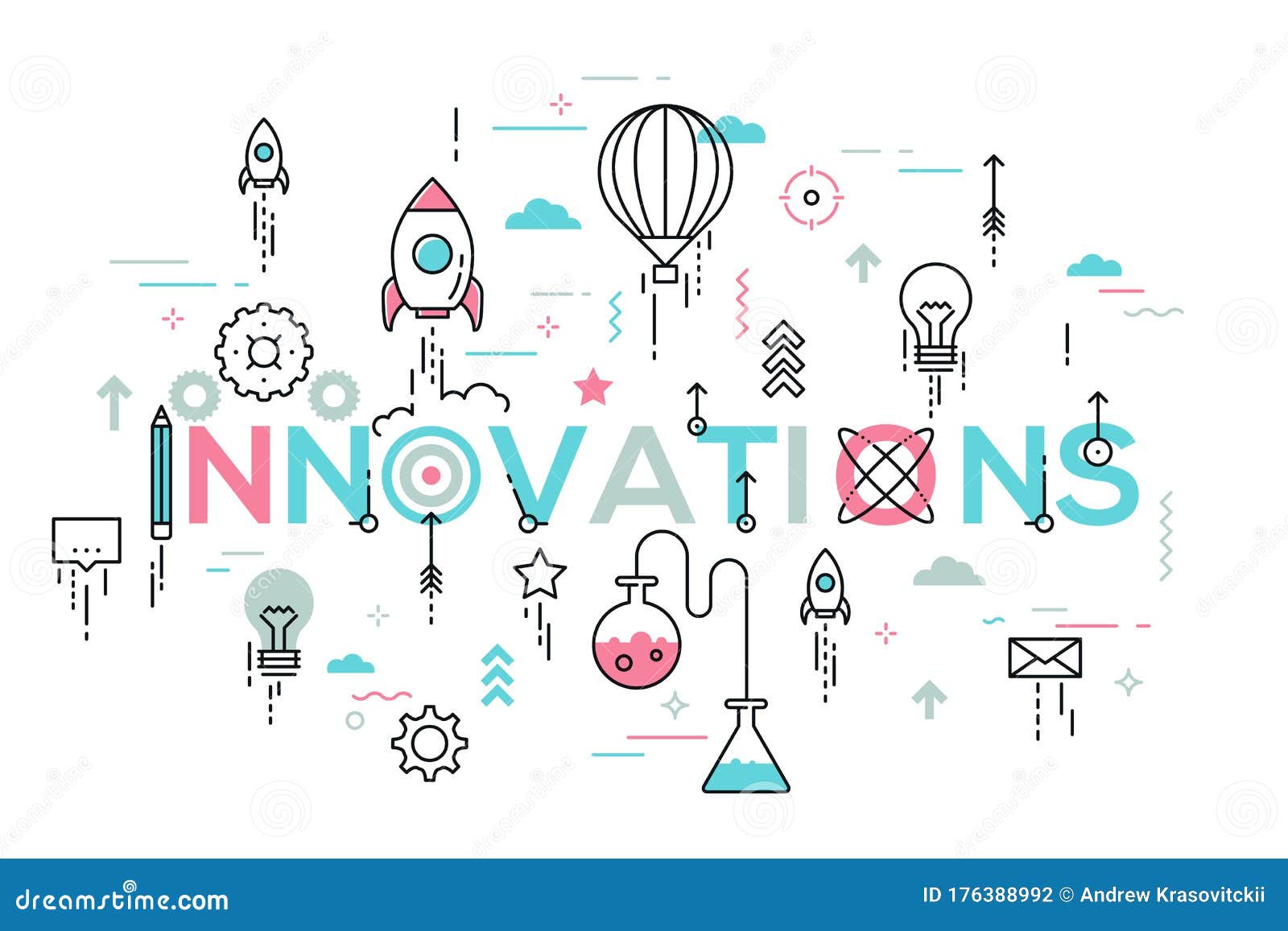 INNOVATIONS

dreamstime.com

ID 176388992 © Andrew Krasovitckii