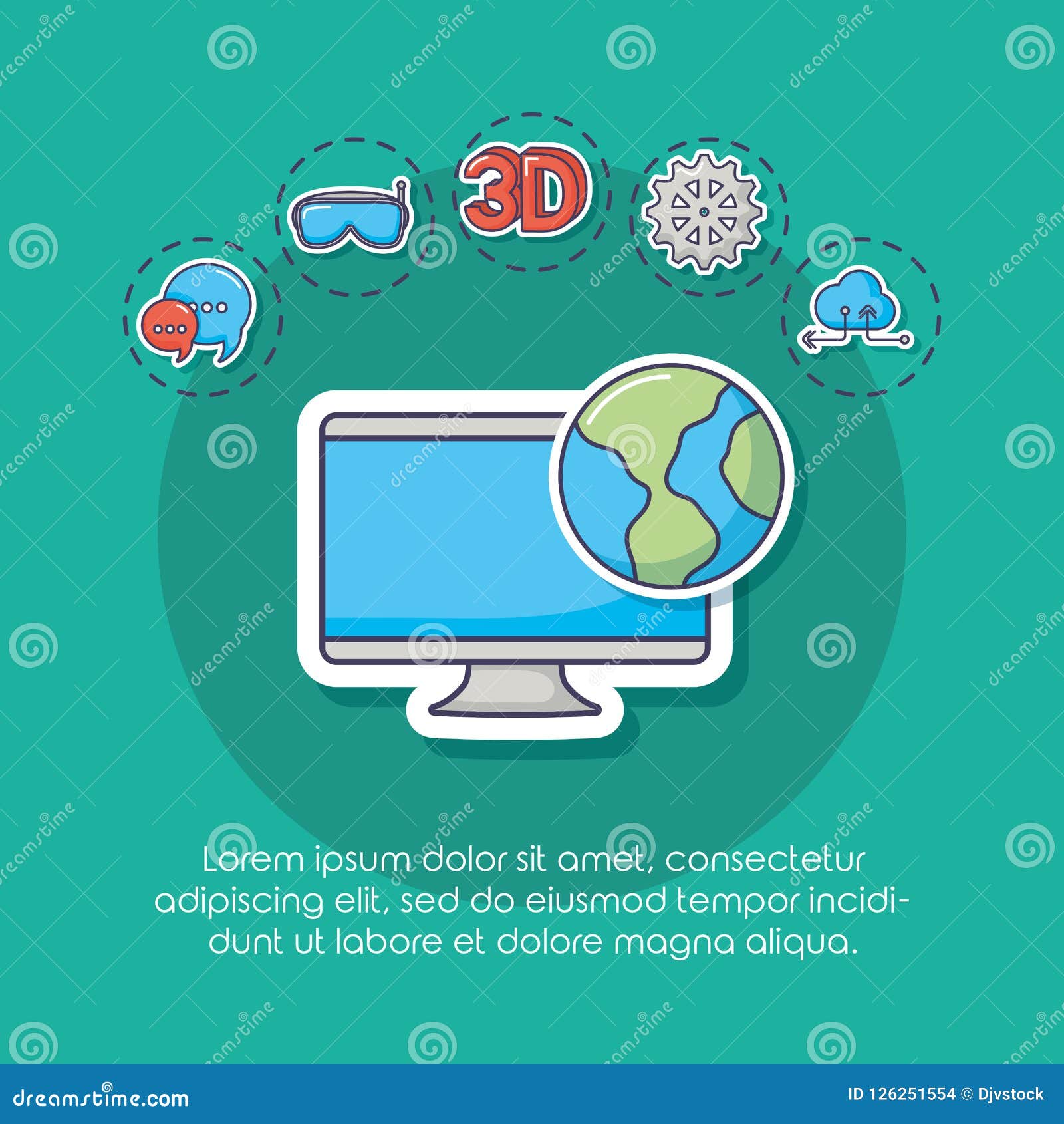 3D

Lorem ipsum dolor sit amet, consectetur adipiscing elit, sed do eiusmod tempor incididunt ut labore et dolore magna aliqua.

dreamstime.com

ID 126251554 © Djvstock