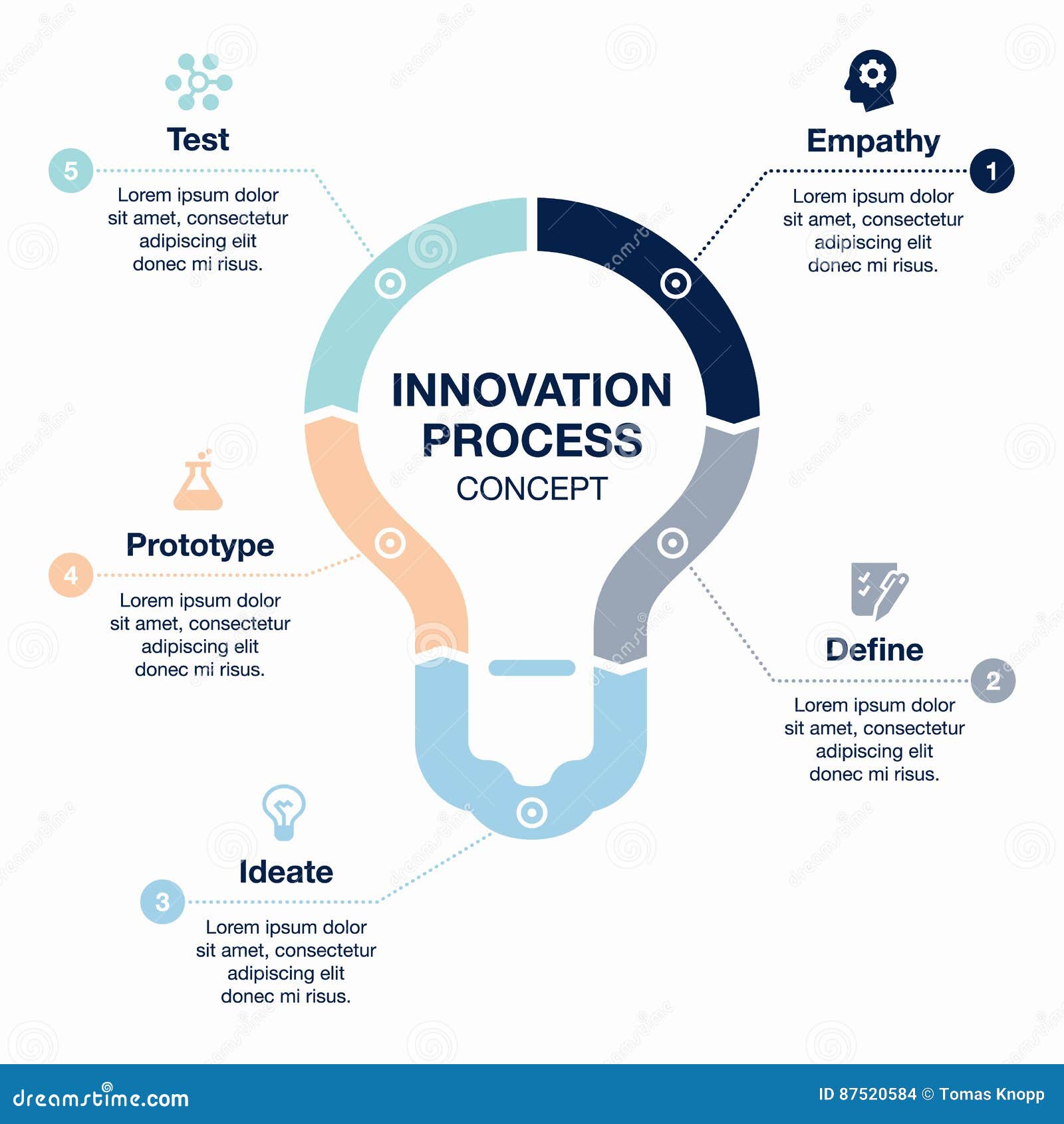 Test

5

Lorem ipsum dolor sit amet, consectetur adipiscing elit donec mi risus.

Empathy

1

Lorem ipsum dolor sit amet, consectetur adipiscing elit donec mi risus.

INNOVATION PROCESS CONCEPT

Prototype

4

Lorem ipsum dolor sit amet, consectetur adipiscing elit donec mi risus.

Define

2

Lorem ipsum dolor sit amet, consectetur adipiscing elit donec mi risus.

Ideate

3

Lorem ipsum dolor sit amet, consectetur adipiscing elit donec mi risus.

dreamstime.com

ID 87520584 © Tomas Knopp