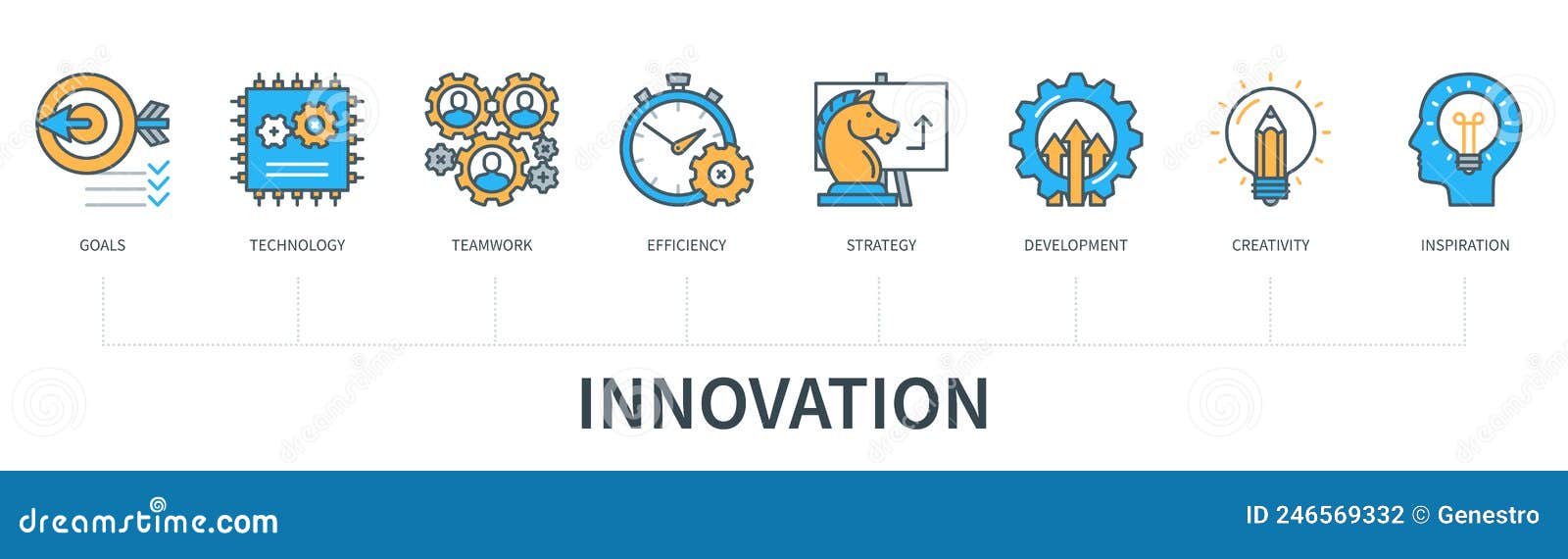 GOALS TECHNOLOGY TEAMWORK EFFICIENCY STRATEGY DEVELOPMENT CREATIVITY INSPIRATION

INNOVATION

dreamstime.com

ID 246569332 © Genestro