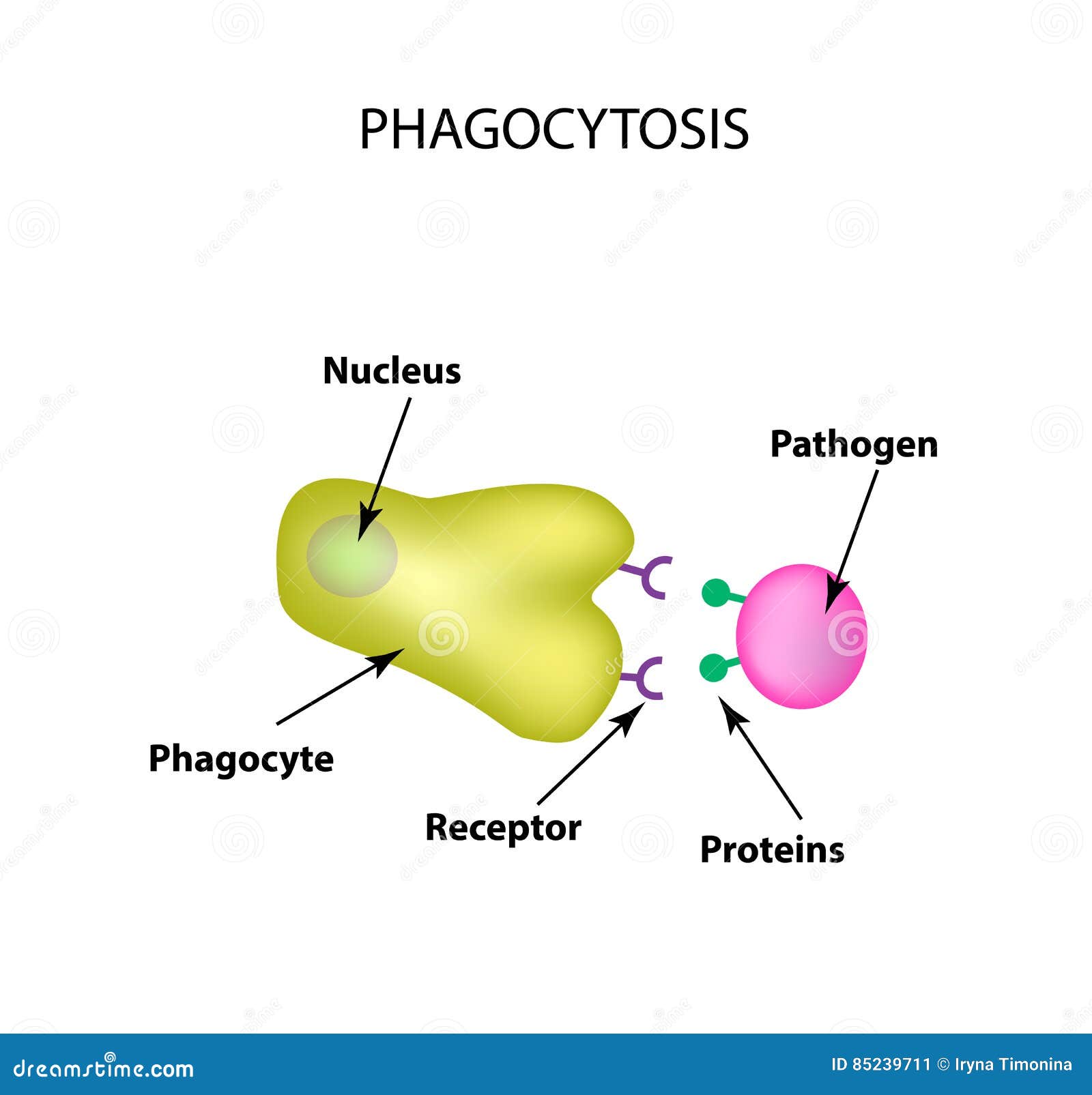 PHAGOCYTOSIS

Nucleus

Pathogen

Phagocyte

Receptor

Proteins

dreamstime.com

ID 85239711 © Iryna Timonina