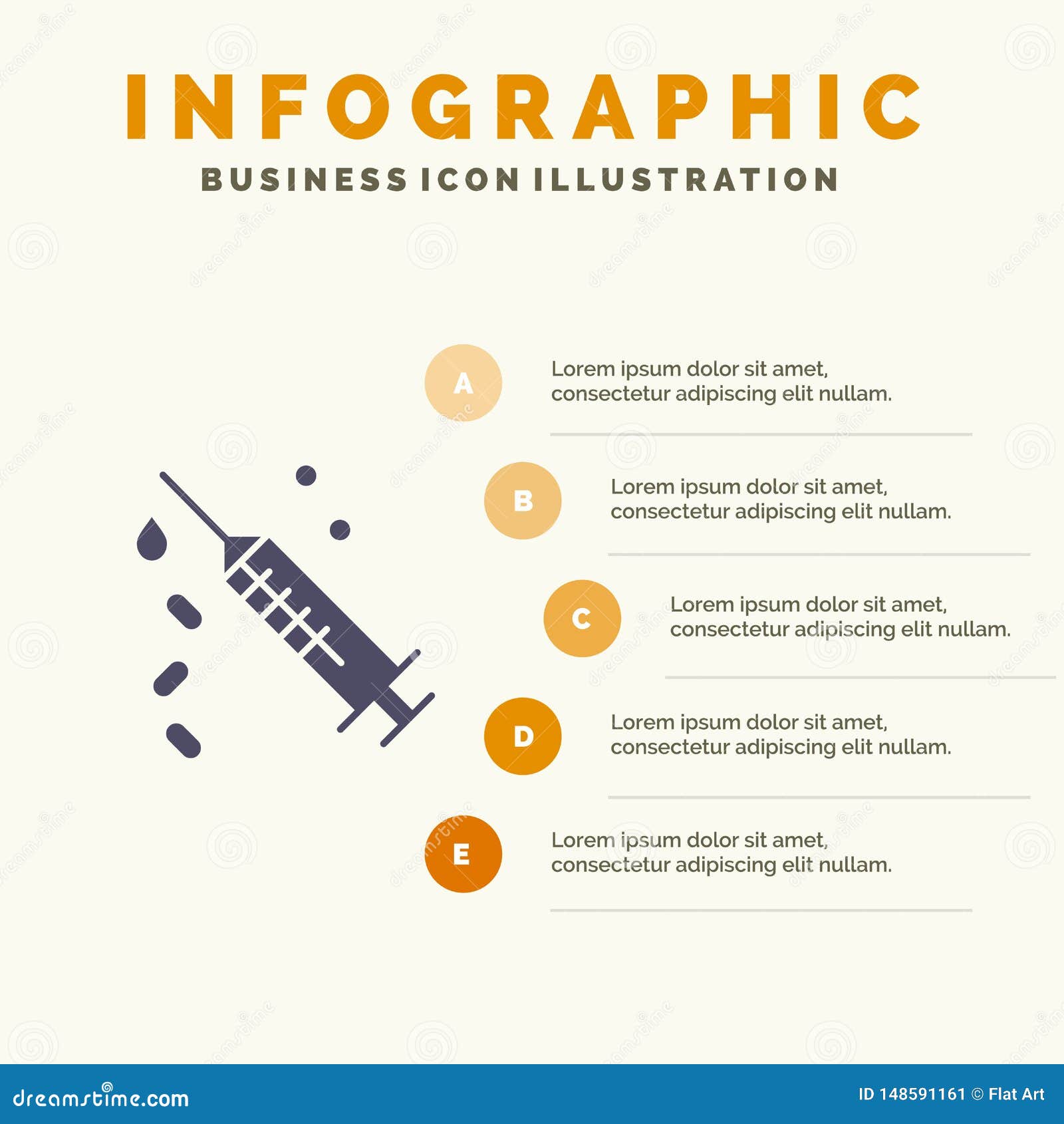 INFOGRAPHIC
BUSINESS ICON ILLUSTRATION

A
Lorem ipsum dolor sit amet, consectetur adipiscing elit nullam.

B
Lorem ipsum dolor sit amet, consectetur adipiscing elit nullam.

C
Lorem ipsum dolor sit amet, consectetur adipiscing elit nullam.

D
Lorem ipsum dolor sit amet, consectetur adipiscing elit nullam.

E
Lorem ipsum dolor sit amet, consectetur adipiscing elit nullam.

dreamstime.com
ID 148591161 © Flat Art