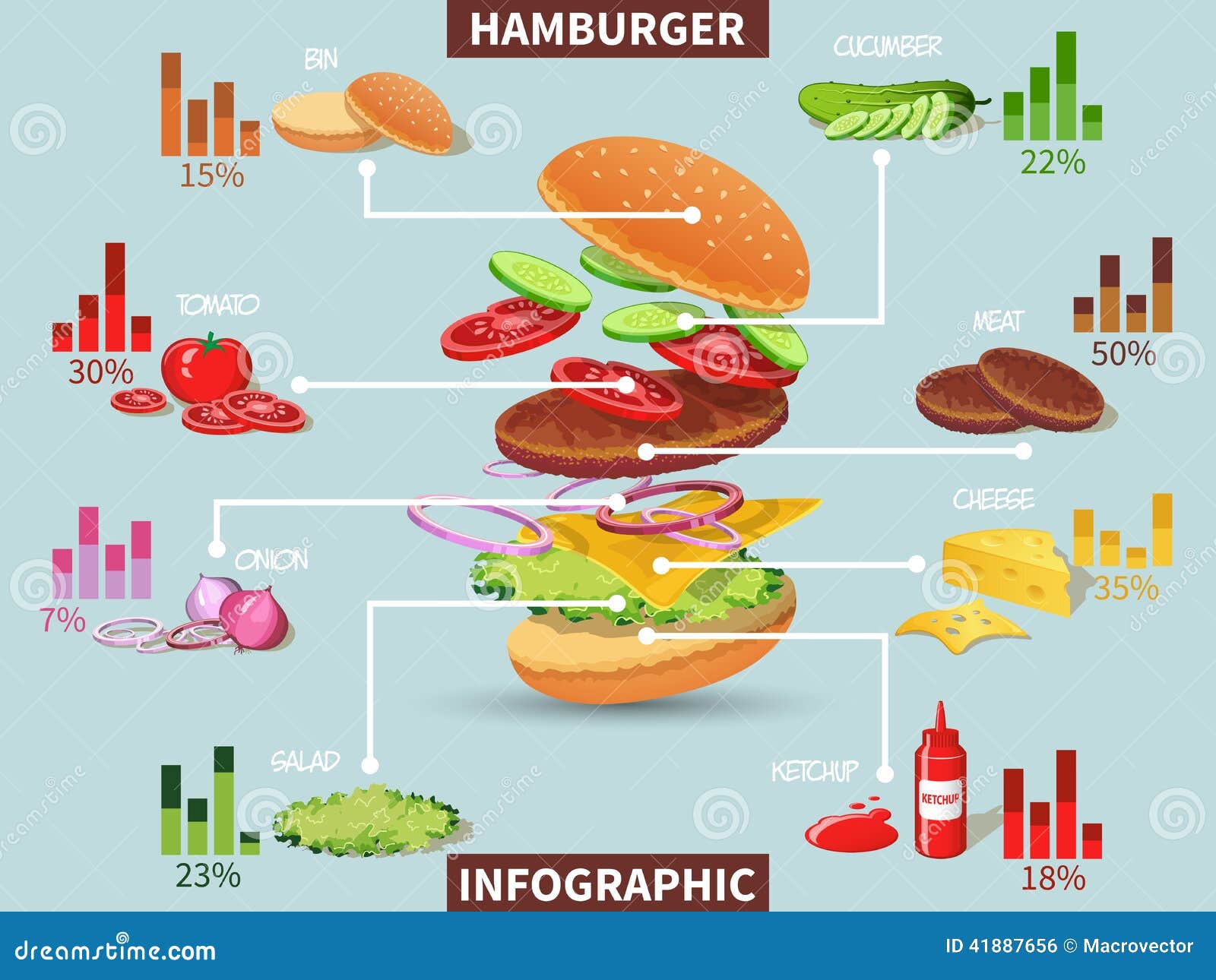 HAMBURGER

BIN

15%

CUCUMBER

22%

TOMATO

30%

MEAT

50%

ONION

7%

CHEESE

35%

SALAD

23%

KETCHUP

KETCHUP

18%

INFOGRAPHIC

dreamstime.com

ID 41887656 © Macrovector