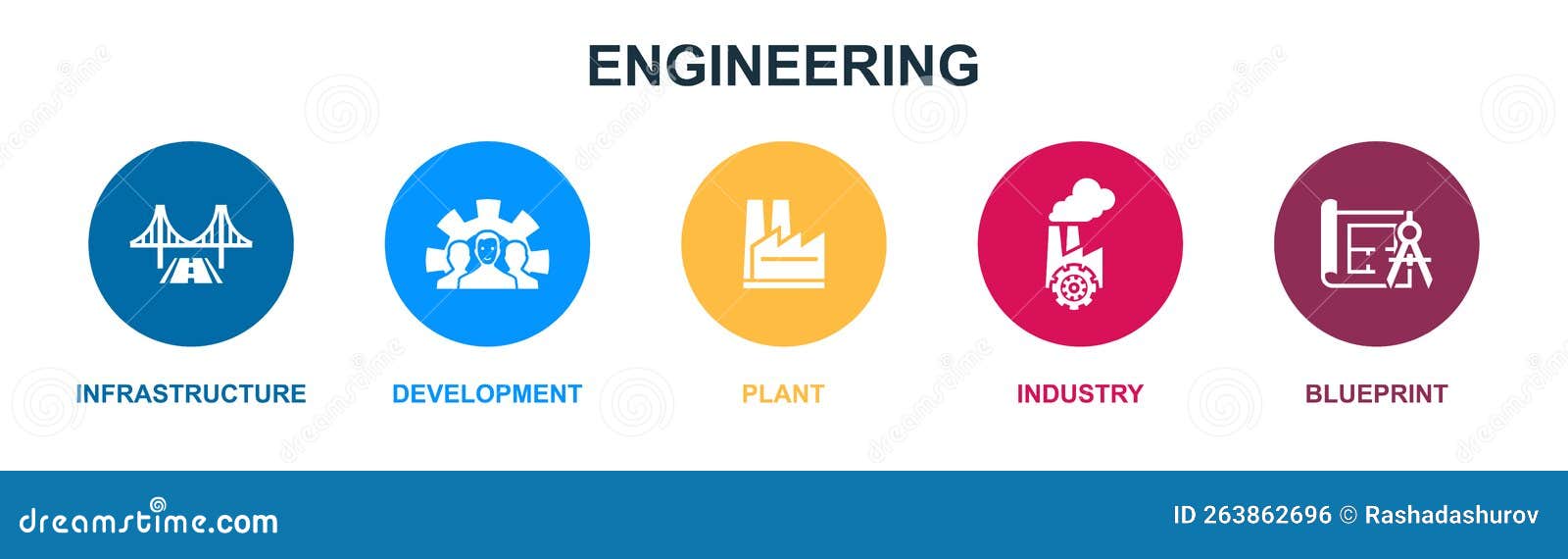 ENGINEERING

INFRASTRUCTURE

DEVELOPMENT

PLANT

INDUSTRY

BLUEPRINT

dreamstime.com

ID 263862696 © Rashadashurov