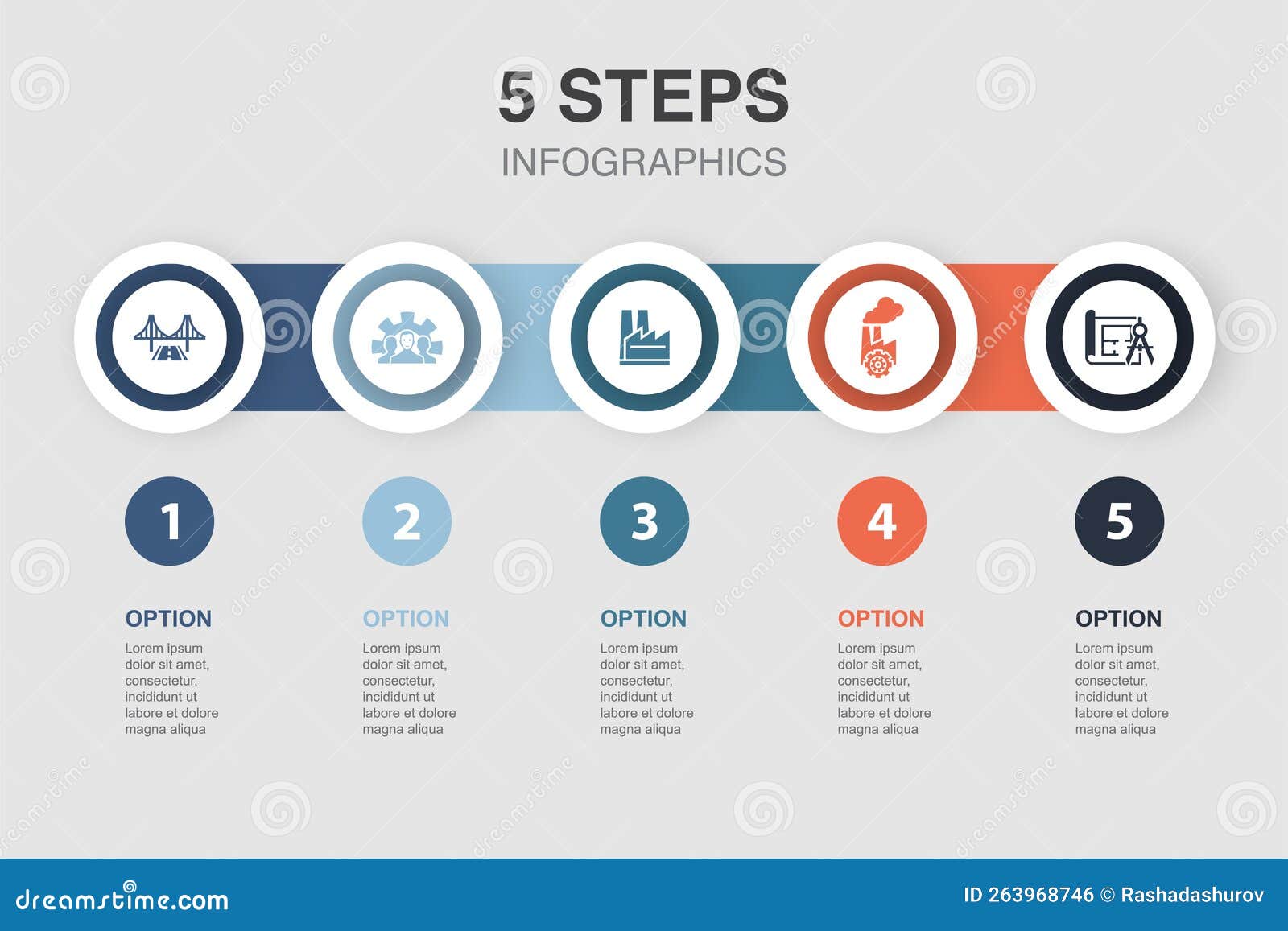 5 STEPS
INFOGRAPHICS

1
OPTION
Lorem ipsum dolor sit amet, consectetur, incididunt ut labore et dolore magna aliqua

2
OPTION
Lorem ipsum dolor sit amet, consectetur, incididunt ut labore et dolore magna aliqua

3
OPTION
Lorem ipsum dolor sit amet, consectetur, incididunt ut labore et dolore magna aliqua

4
OPTION
Lorem ipsum dolor sit amet, consectetur, incididunt ut labore et dolore magna aliqua

5
OPTION
Lorem ipsum dolor sit amet, consectetur, incididunt ut labore et dolore magna aliqua

dreamstime.com
ID 263968746 © Rashadashurov