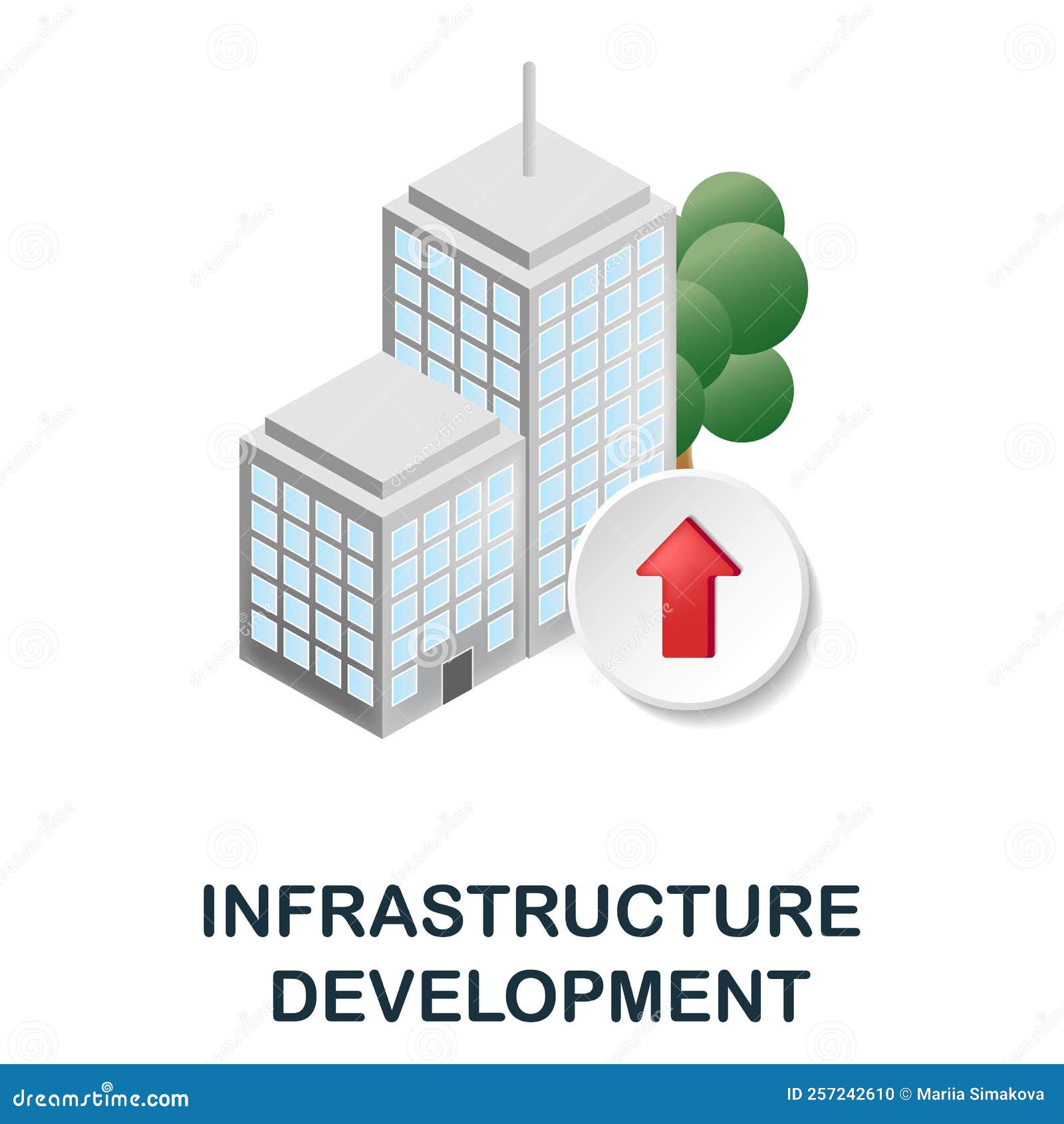 INFRASTRUCTURE DEVELOPMENT

dreamstime.com

ID 257242610 © Mariia Simakova