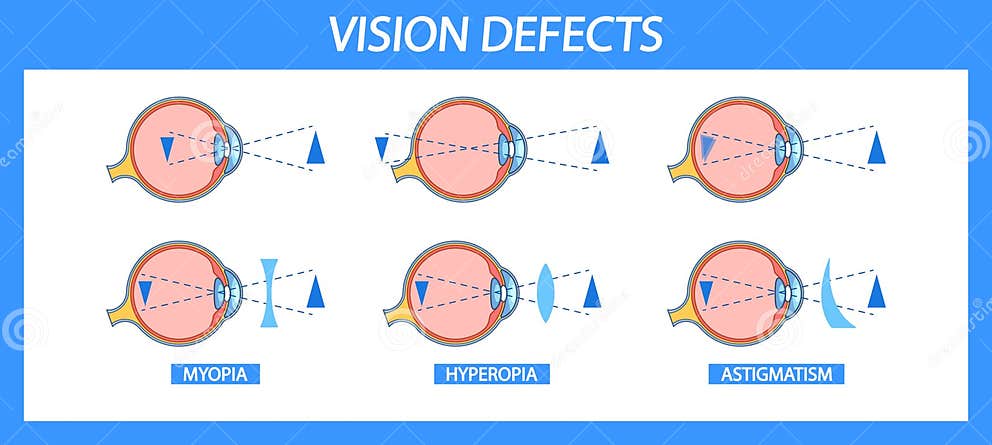 VISION DEFECTS

MYOPIA

HYPEROPIA

ASTIGMATISM