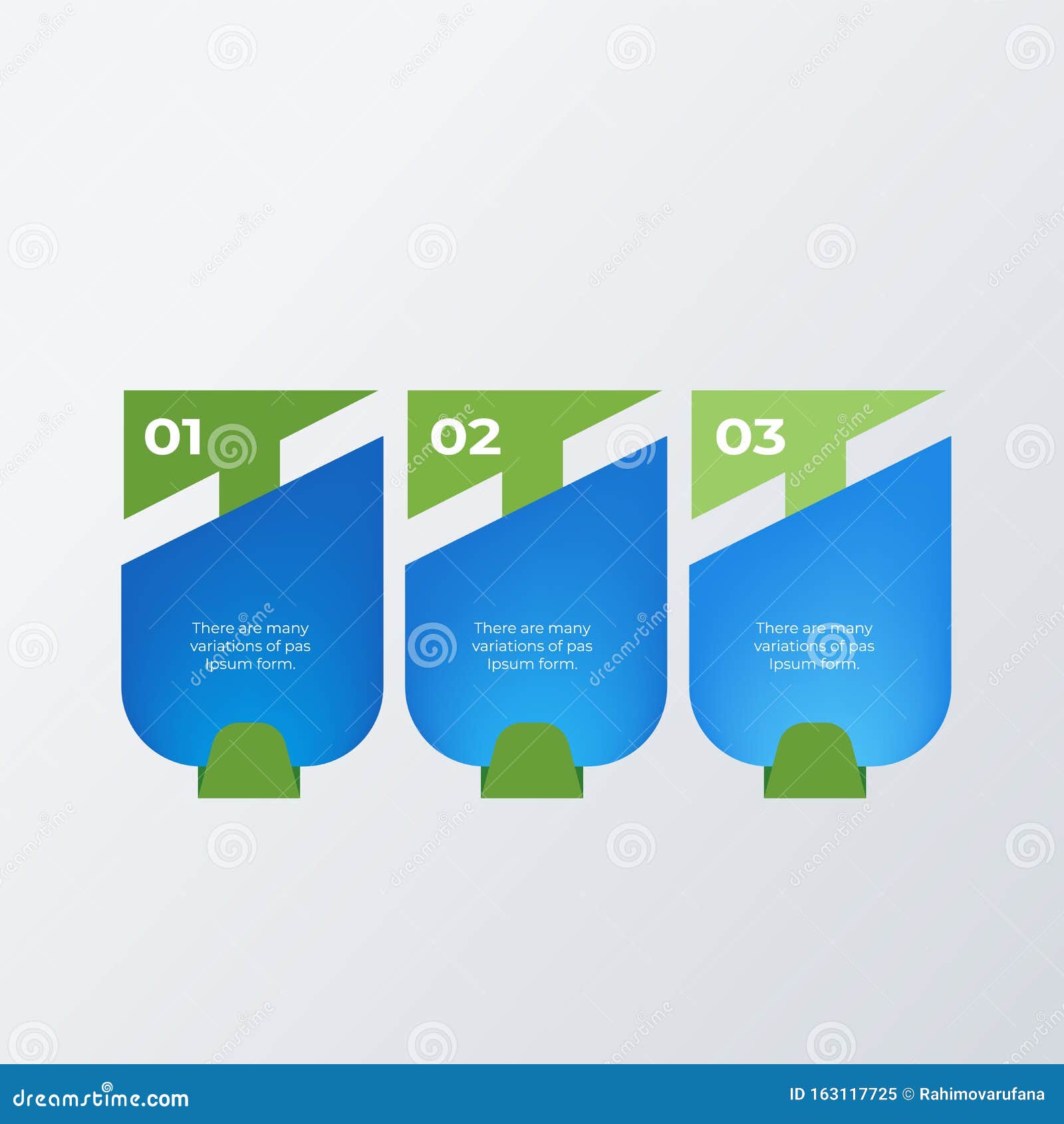 01

There are many variations of pas Ipsum form.

02

There are many variations of pas Ipsum form.

03

There are many variations of pas Ipsum form.

dreamstime.com

ID 163117725 © Rahimovarufana