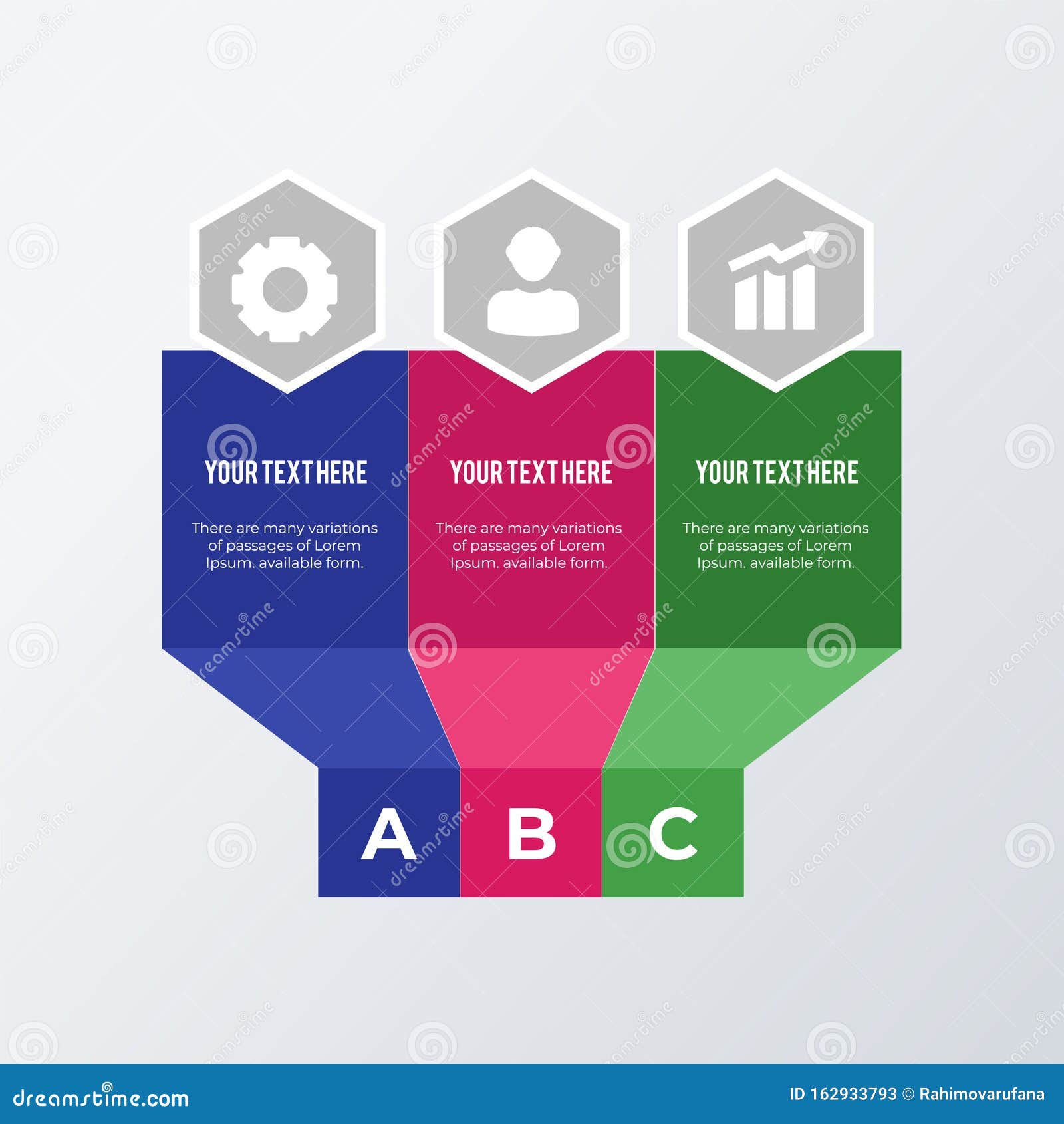 YOUR TEXT HERE

There are many variations of passages of Lorem Ipsum. available form.

YOUR TEXT HERE

There are many variations of passages of Lorem Ipsum. available form.

YOUR TEXT HERE

There are many variations of passages of Lorem Ipsum. available form.

A B C

dreamstime.com

ID 162933793 © Rahimovarufana